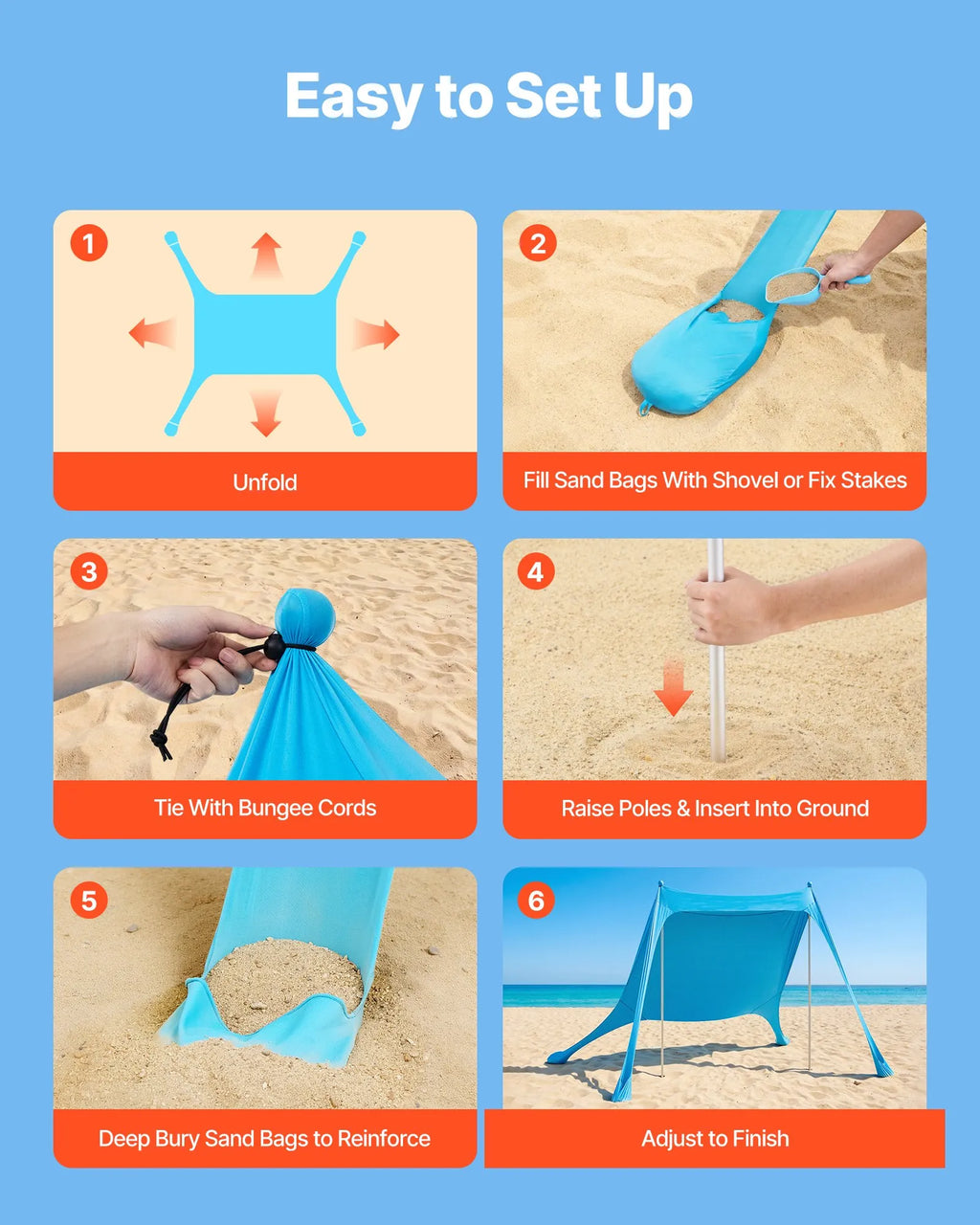 Easy to Set Up

1

Unfold

2

Fill Sand Bags With Shovel or Fix Stakes

3

Tie With Bungee Cords

4

Raise Poles & Insert Into Ground

5

Deep Bury Sand Bags to Reinforce

6

Adjust to Finish