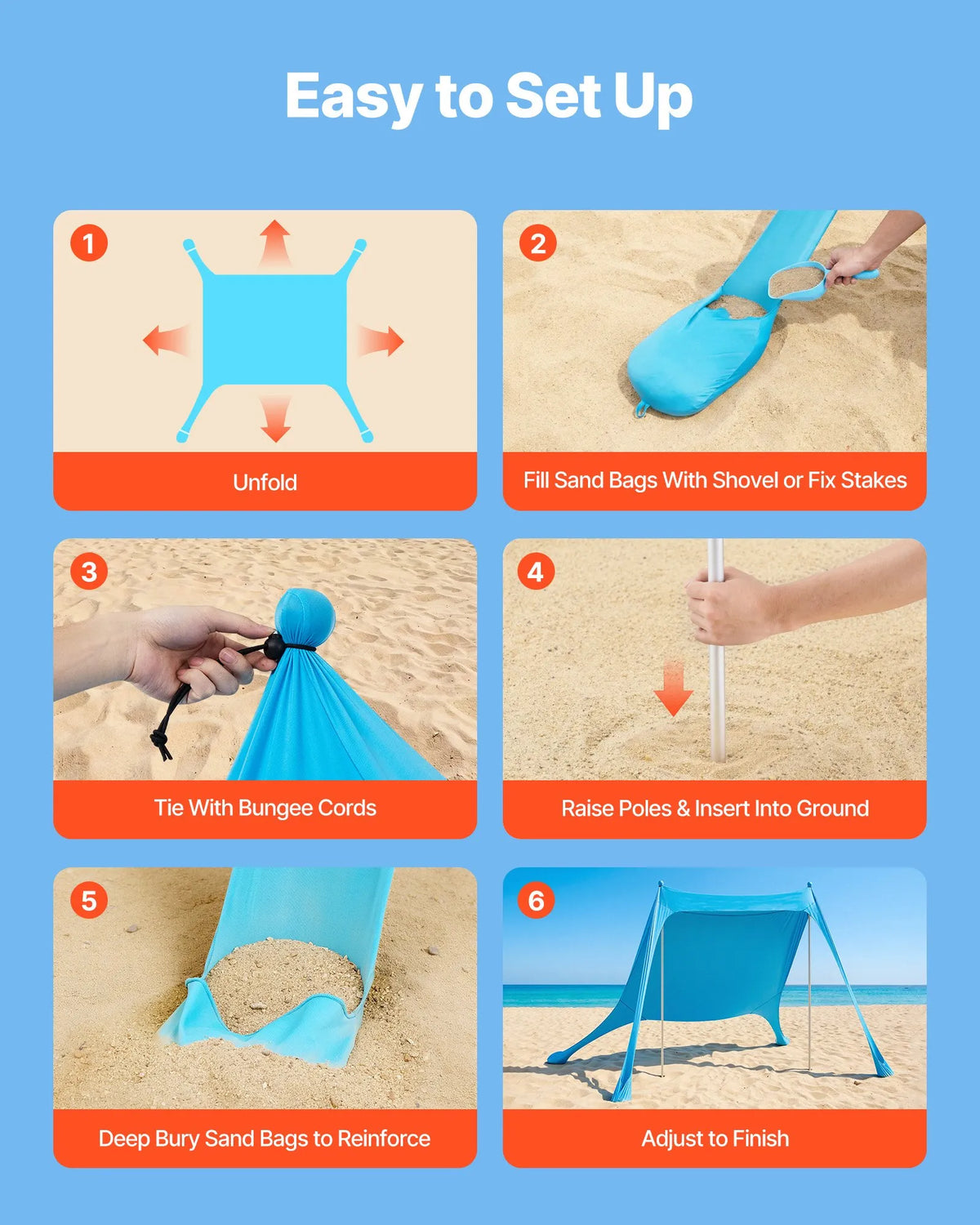 Easy to Set Up

1
Unfold

2
Fill Sand Bags With Shovel or Fix Stakes

3
Tie With Bungee Cords

4
Raise Poles & Insert Into Ground

5
Deep Bury Sand Bags to Reinforce

6
Adjust to Finish