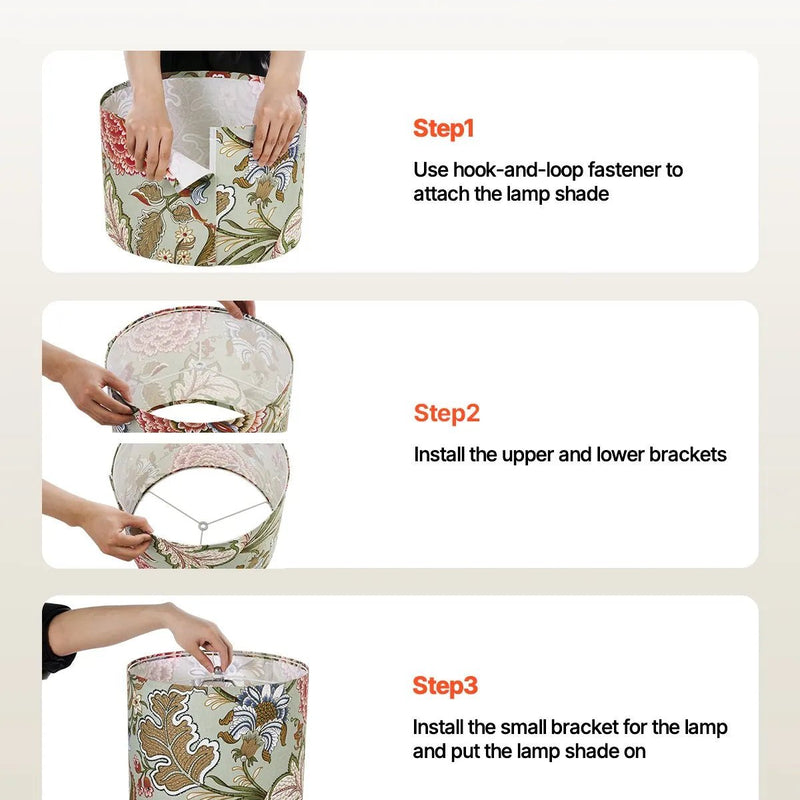 Step1

Use hook-and-loop fastener to attach the lamp shade

Step2

Install the upper and lower brackets

Step3

Install the small bracket for the lamp and put the lamp shade on