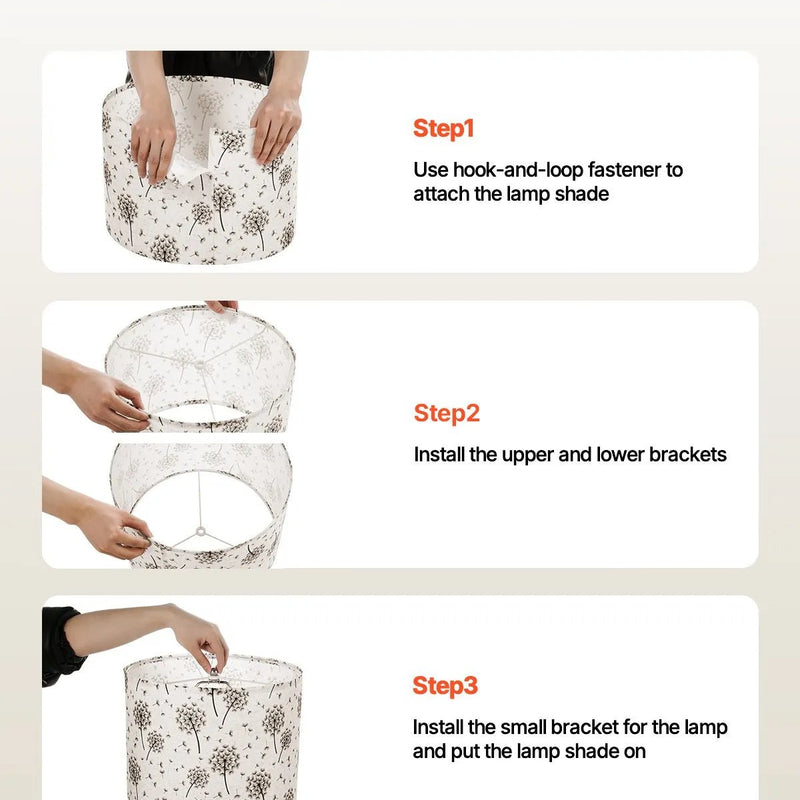 Step1

Use hook-and-loop fastener to attach the lamp shade

Step2

Install the upper and lower brackets

Step3

Install the small bracket for the lamp and put the lamp shade on