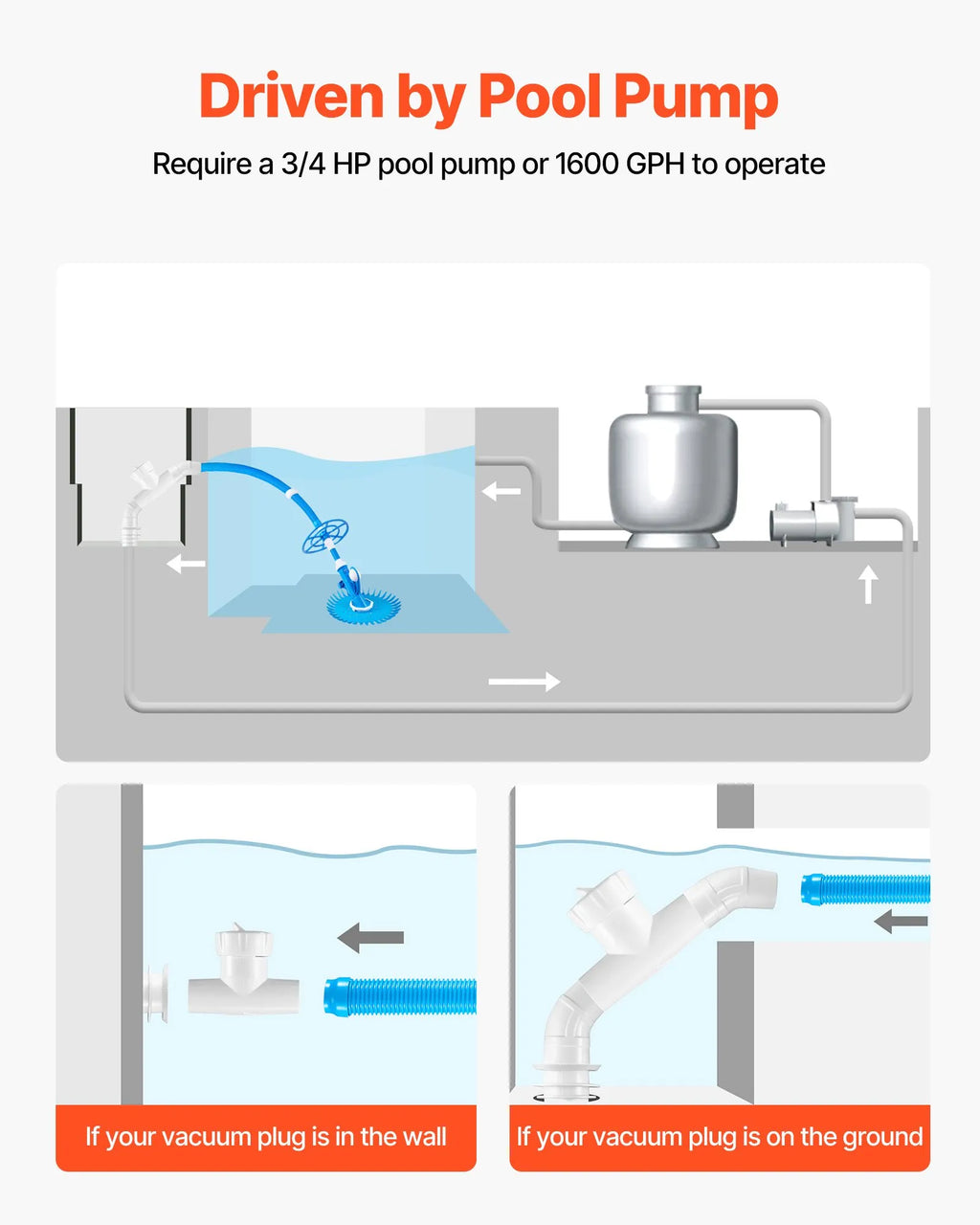 Driven by Pool Pump

Require a 3/4 HP pool pump or 1600 GPH to operate

If your vacuum plug is in the wall

If your vacuum plug is on the ground