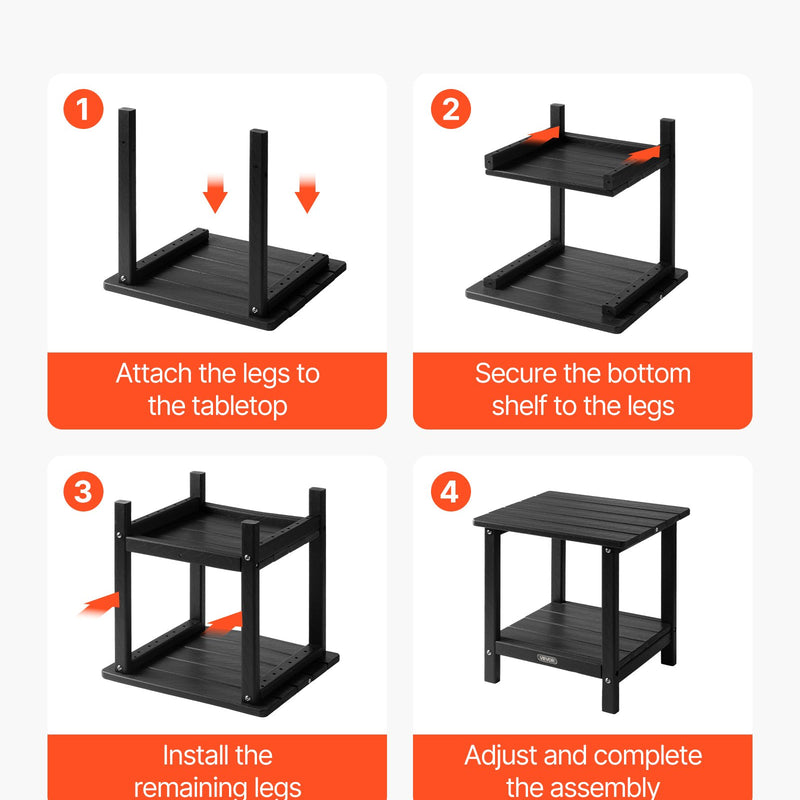 1

Attach the legs to the tabletop

2

Secure the bottom shelf to the legs

3

Install the remaining legs

4

VEVOR

Adjust and complete the assembly