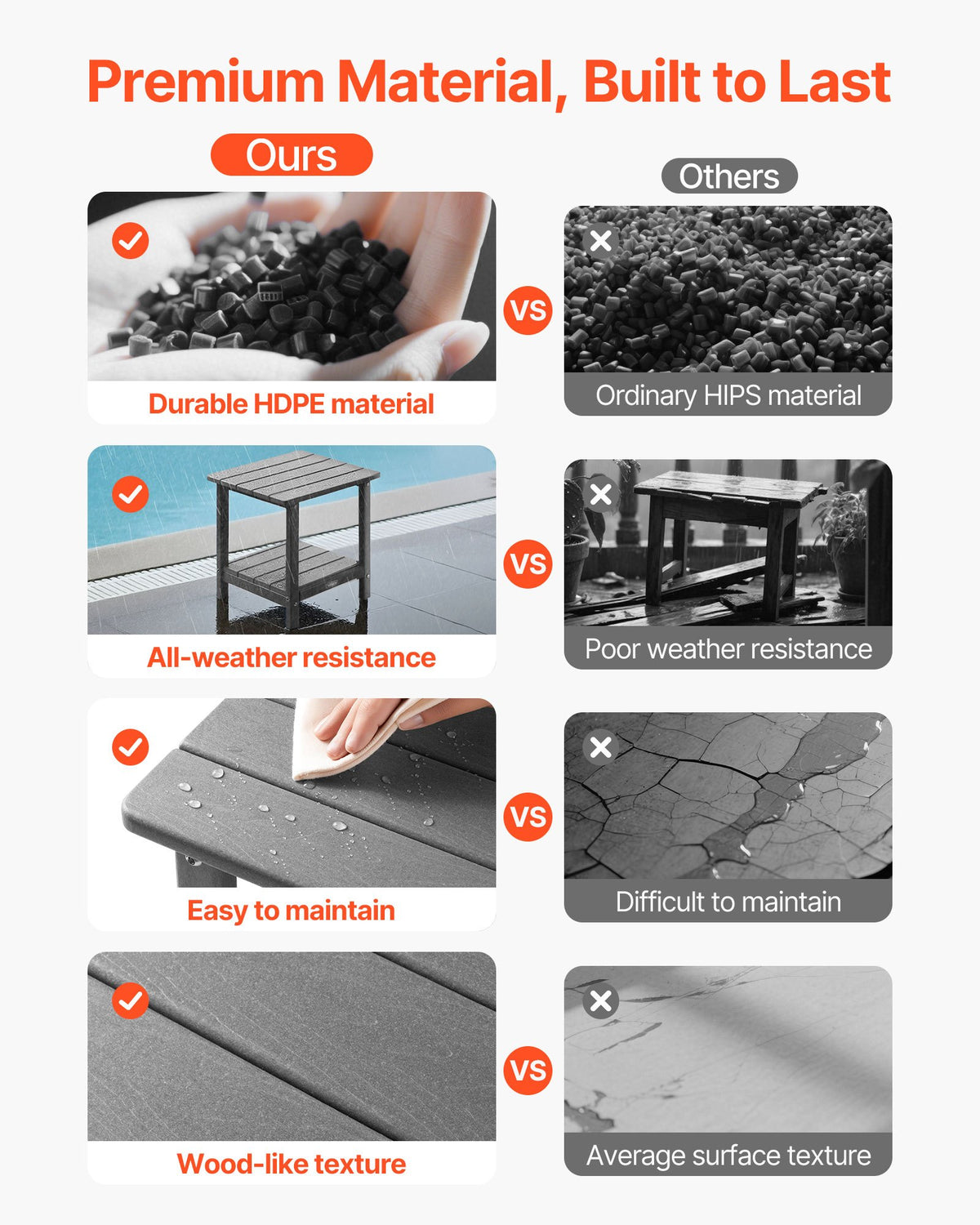 Premium Material, Built to Last

Ours

Others

Durable HDPE material

VS

Ordinary HIPS material

All-weather resistance

VS

Poor weather resistance

Easy to maintain

VS

Difficult to maintain

Wood-like texture

VS

Average surface texture