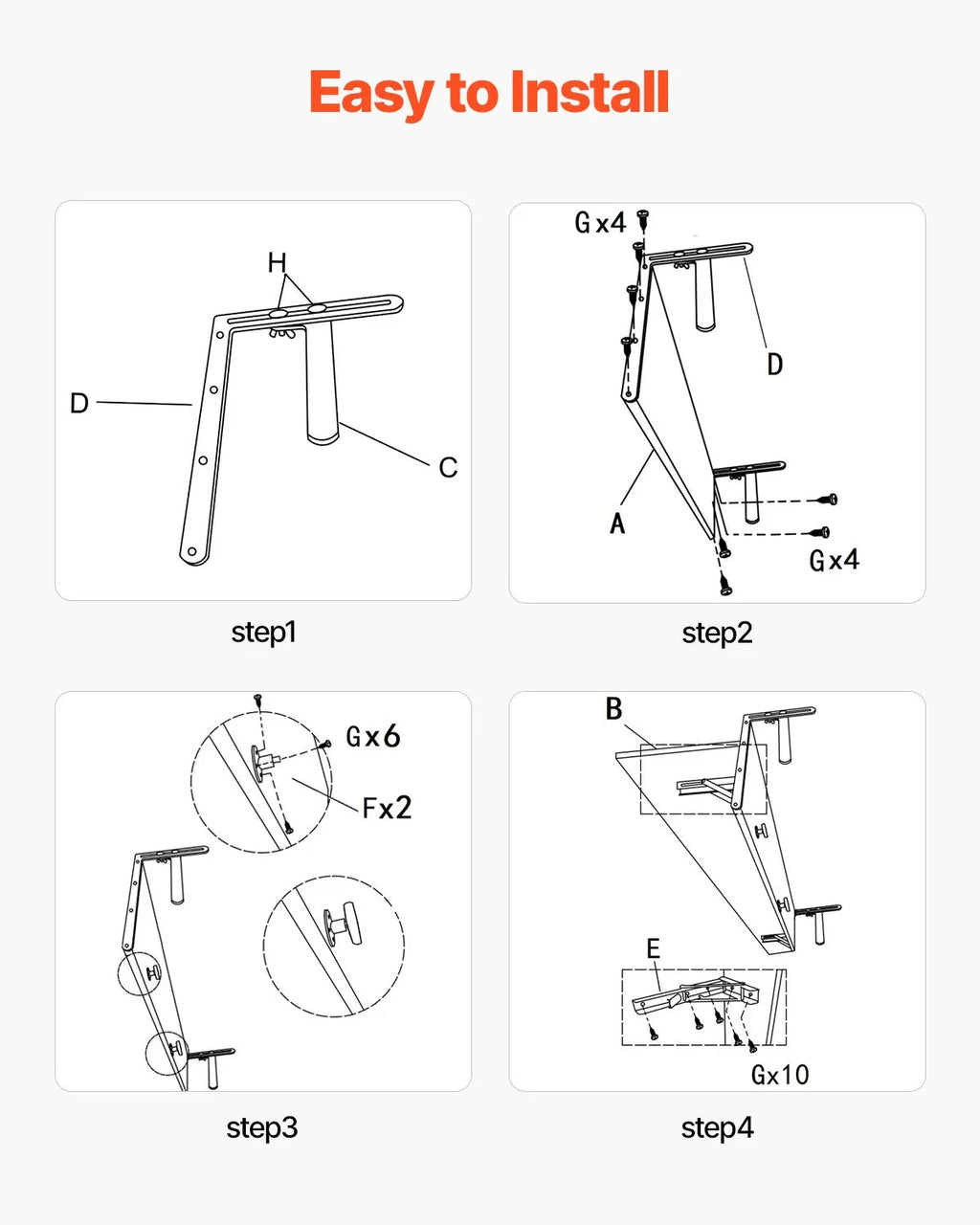 Easy to Install

H

D

C

step1

Gx4

D

A

Gx4

step2

Gx6

Fx2

step3

B

E

Gx10

step4