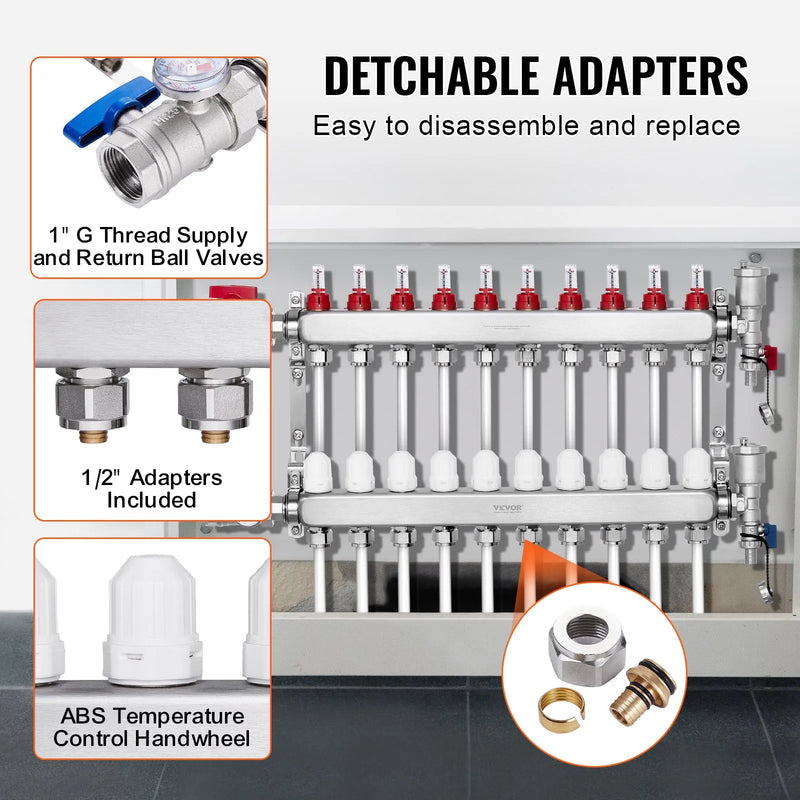 DETCHABLE ADAPTERS

Easy to disassemble and replace

1" G Thread Supply and Return Ball Valves

1/2" Adapters Included

ABS Temperature Control Handwheel

VEVOR