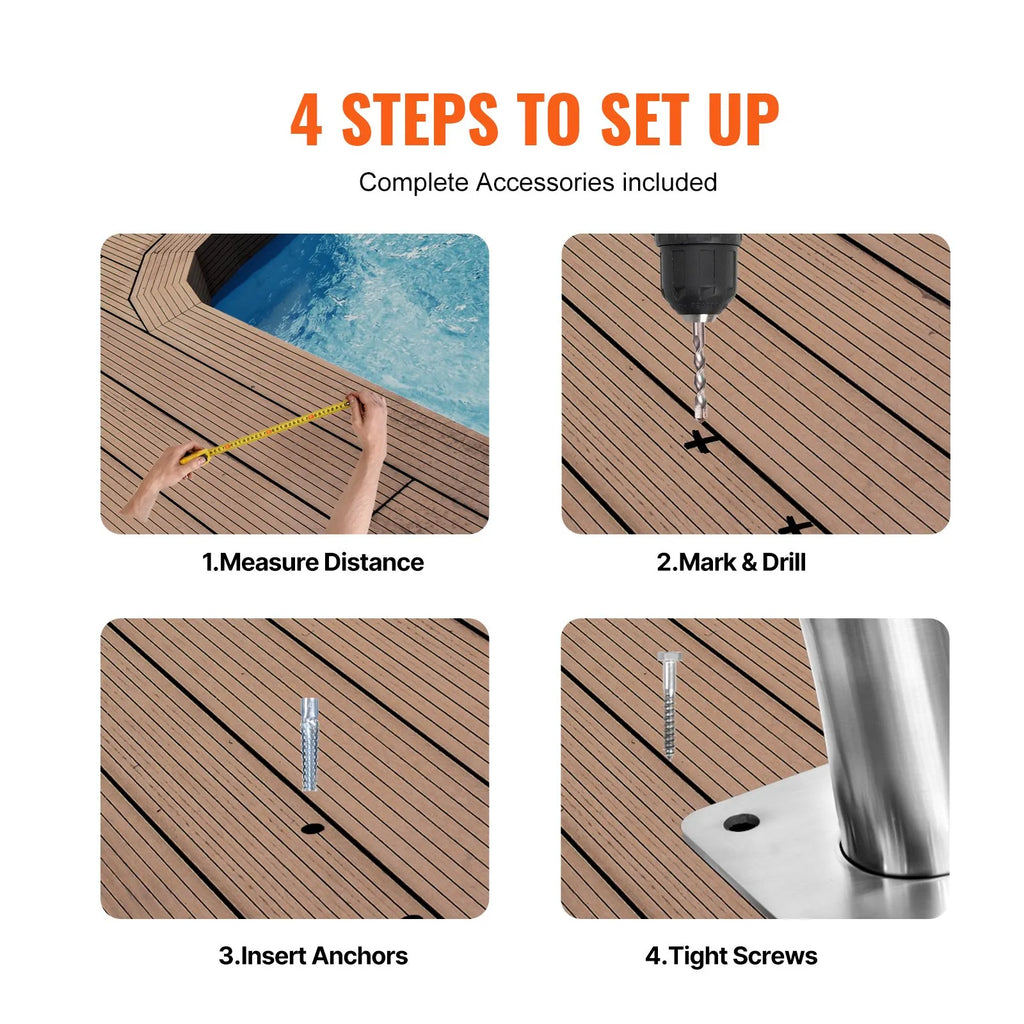 4 STEPS TO SET UP

Complete Accessories included

1.Measure Distance

2.Mark & Drill

3.Insert Anchors

4.Tight Screws