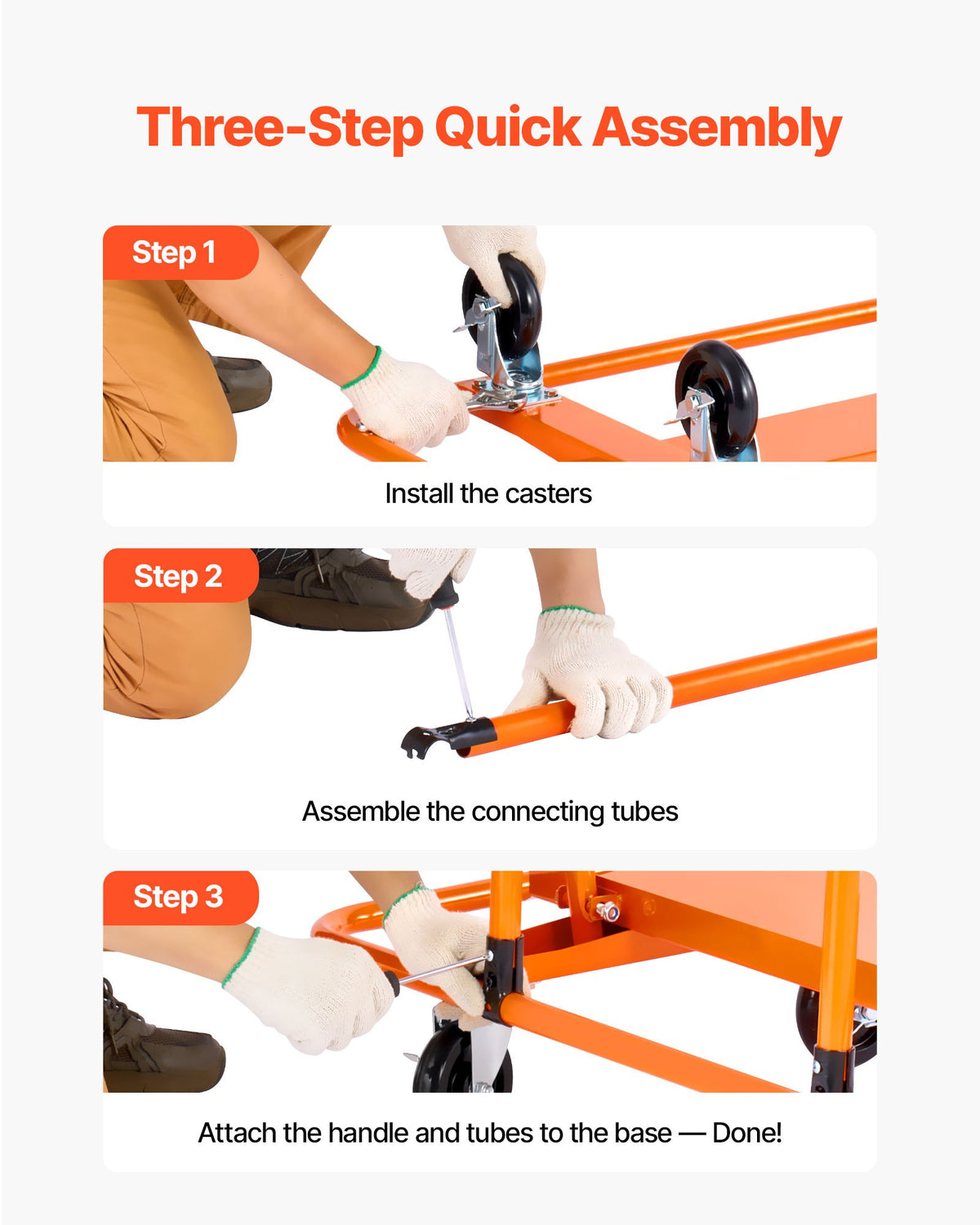 Three-Step Quick Assembly

Step 1

Install the casters

Step 2

Assemble the connecting tubes

Step 3

Attach the handle and tubes to the base — Done!