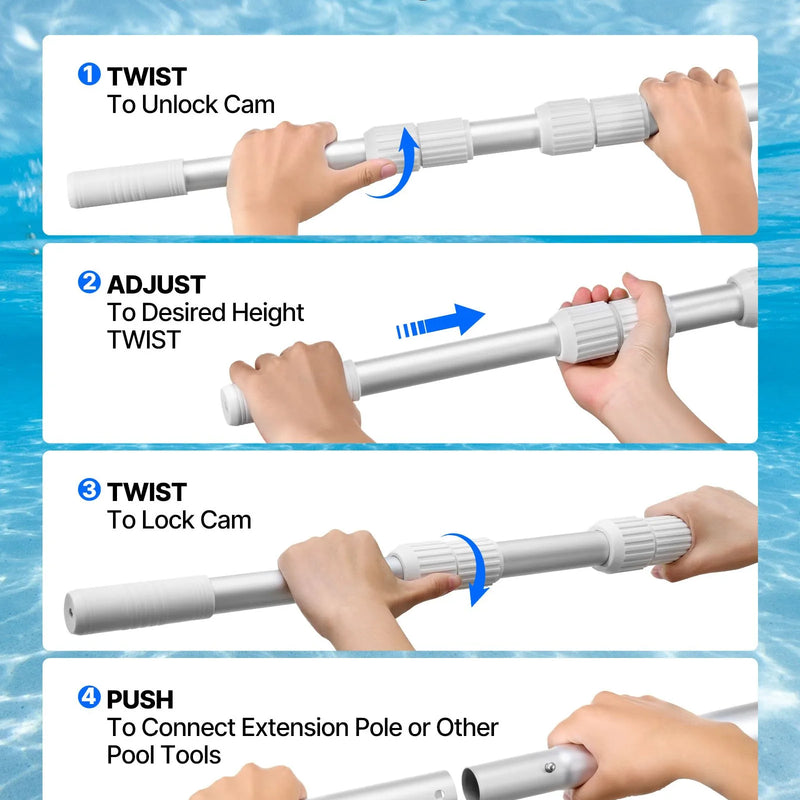 1 TWIST
To Unlock Cam

2 ADJUST
To Desired Height
TWIST

3 TWIST
To Lock Cam

4 PUSH
To Connect Extension Pole or Other Pool Tools