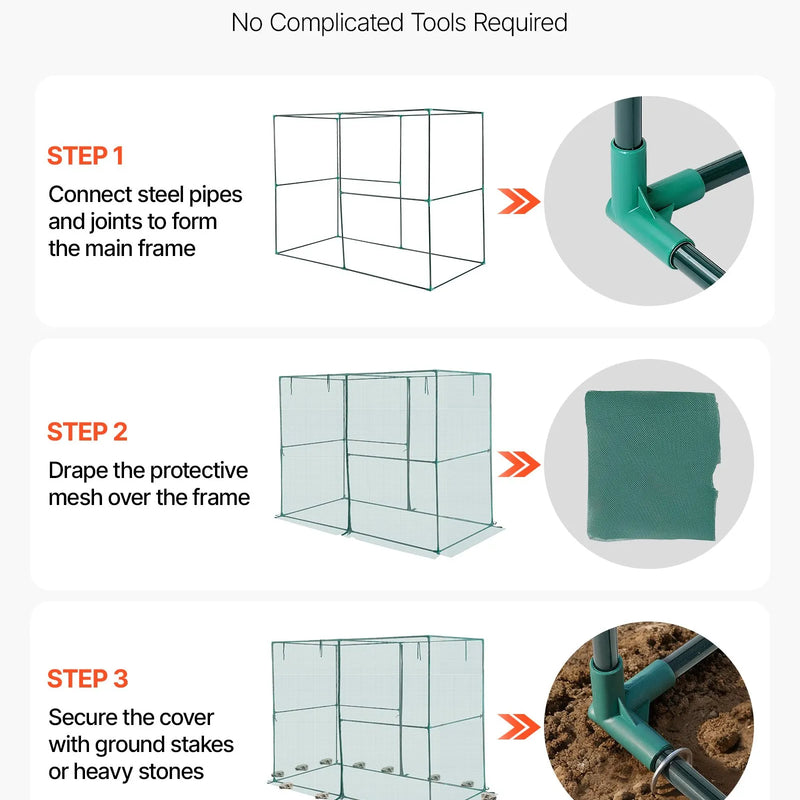 No Complicated Tools Required

STEP 1

Connect steel pipes and joints to form the main frame

STEP 2

Drape the protective mesh over the frame

STEP 3

Secure the cover with ground stakes or heavy stones