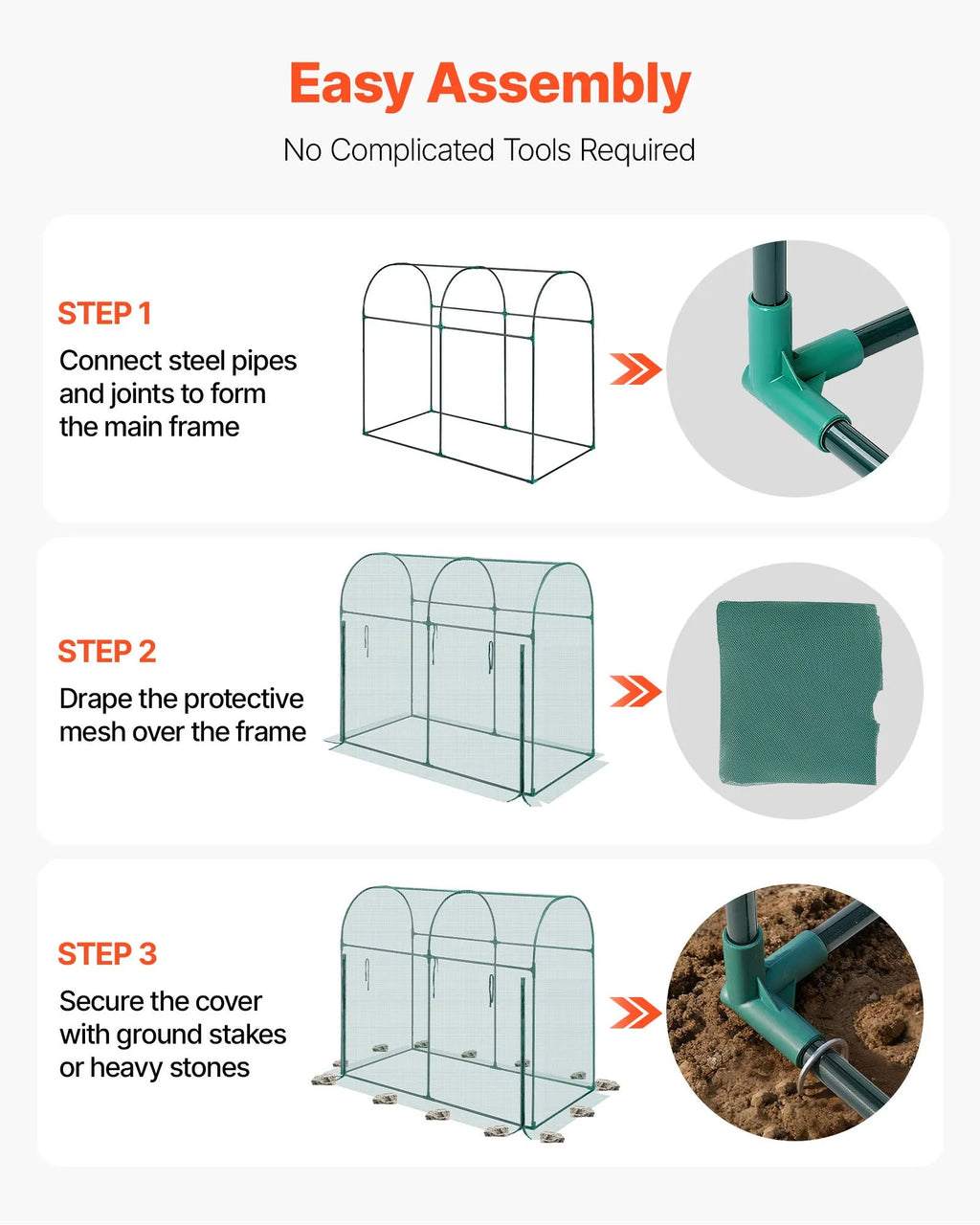 Easy Assembly

No Complicated Tools Required

STEP 1

Connect steel pipes and joints to form the main frame

STEP 2

Drape the protective mesh over the frame

STEP 3

Secure the cover with ground stakes or heavy stones