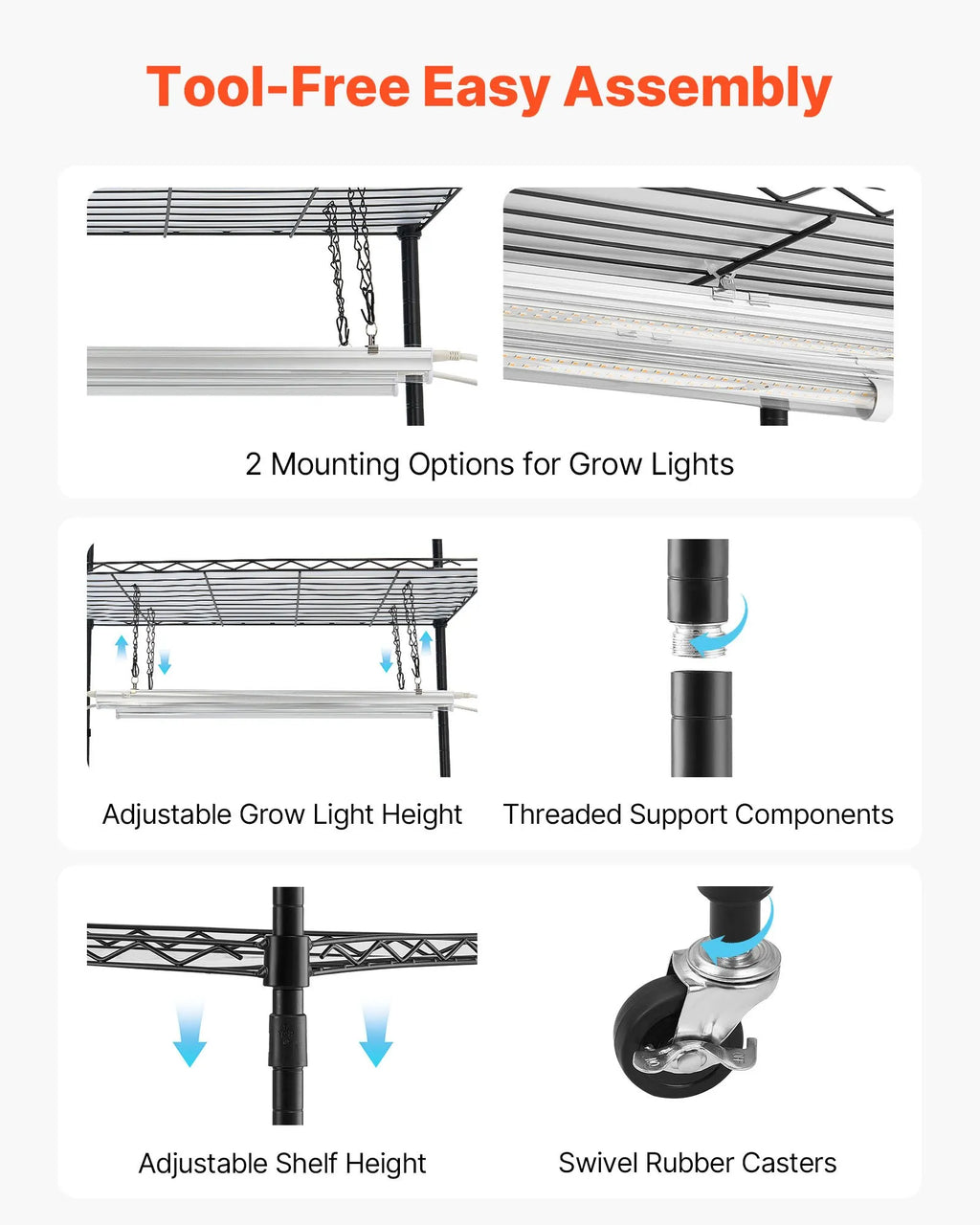 Tool-Free Easy Assembly

2 Mounting Options for Grow Lights

Adjustable Grow Light Height

Threaded Support Components

Adjustable Shelf Height

Swivel Rubber Casters