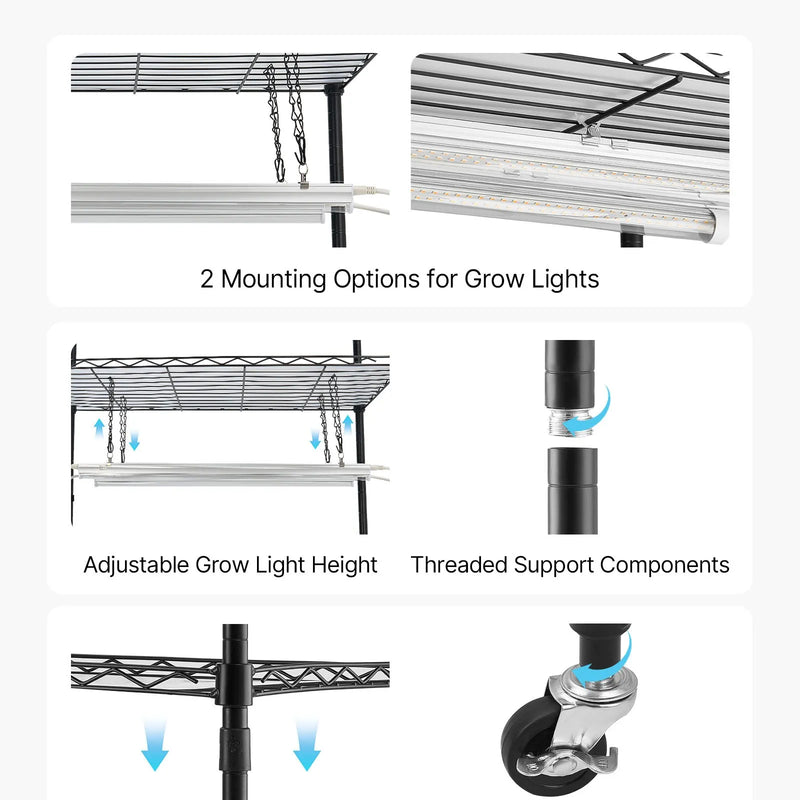 2 Mounting Options for Grow Lights

Adjustable Grow Light Height

Threaded Support Components