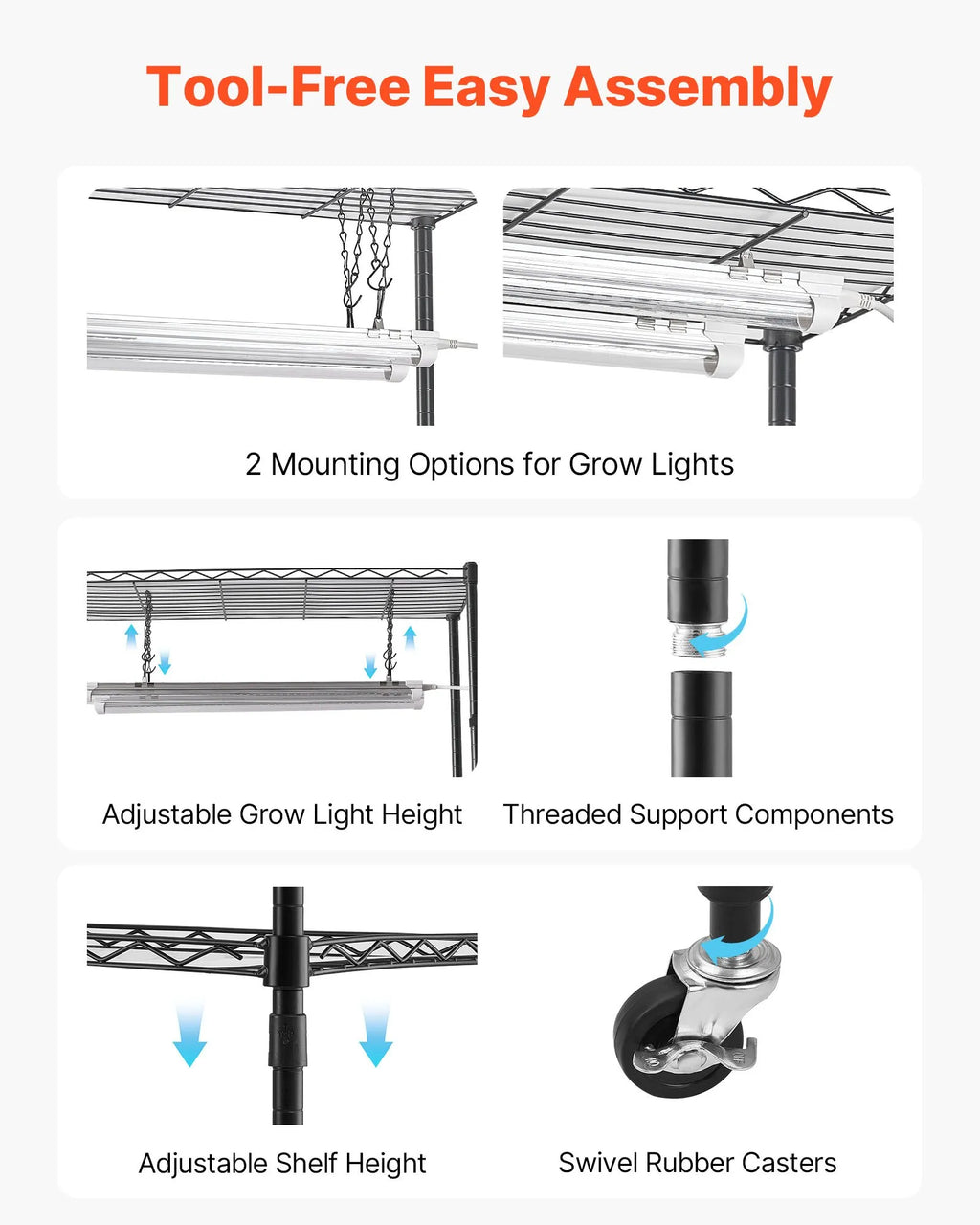 Tool-Free Easy Assembly

2 Mounting Options for Grow Lights

Adjustable Grow Light Height

Threaded Support Components

Adjustable Shelf Height

Swivel Rubber Casters