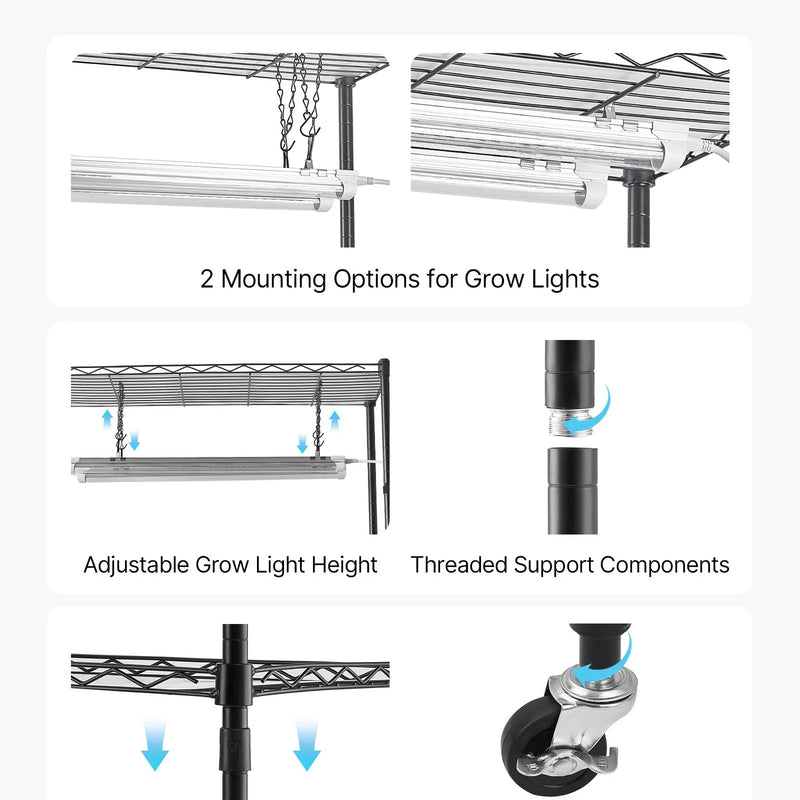 2 Mounting Options for Grow Lights

Adjustable Grow Light Height

Threaded Support Components