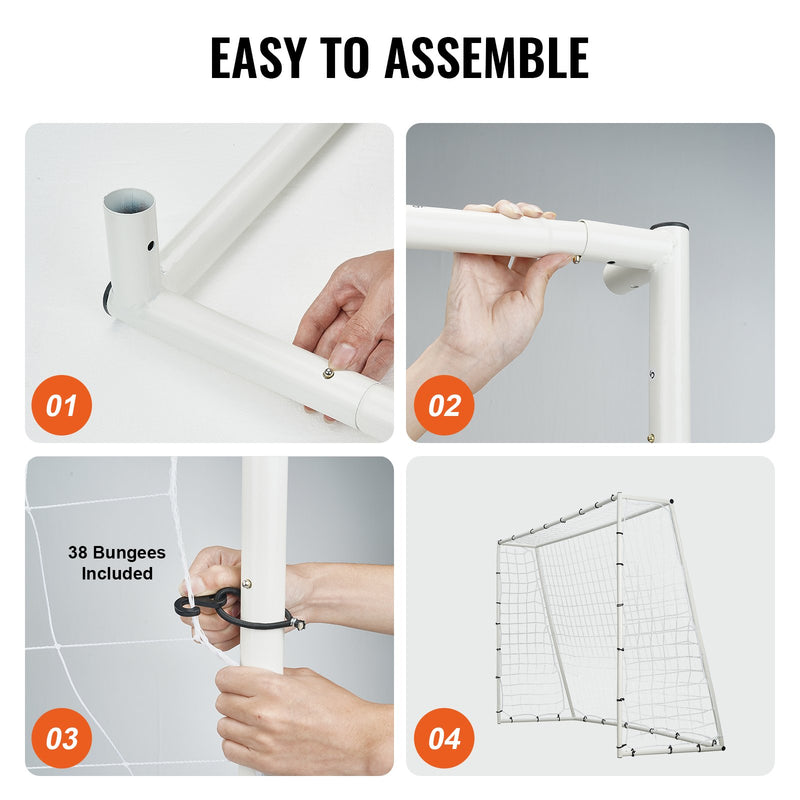 EASY TO ASSEMBLE

01

02

38 Bungees Included

03

04