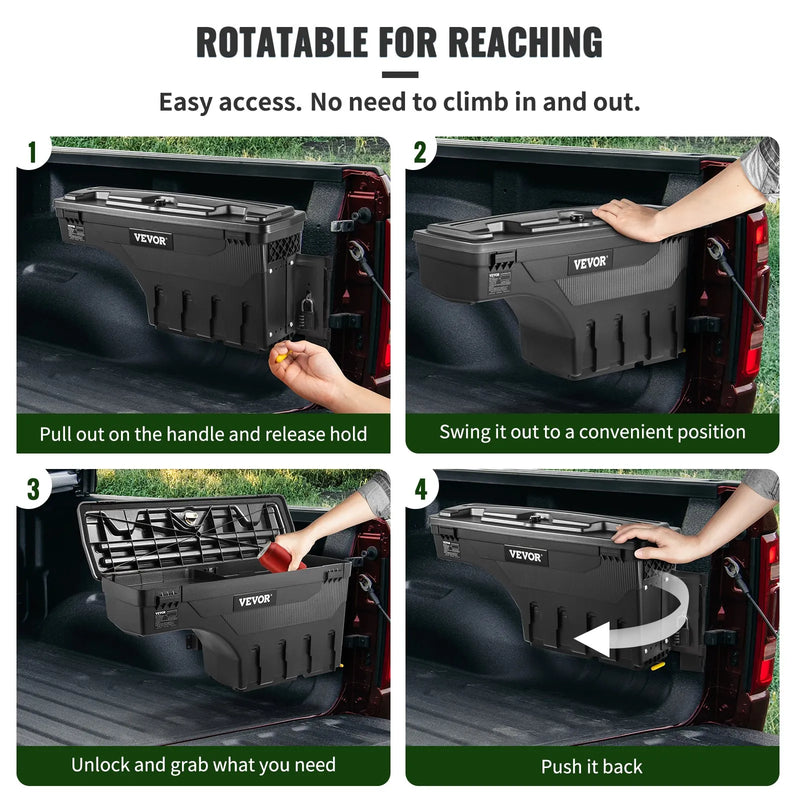 ROTATABLE FOR REACHING

Easy access. No need to climb in and out.

1

VEVOR

Pull out on the handle and release hold

2

VEVOR

Swing it out to a convenient position

3

VEVOR

Unlock and grab what you need

4

VEVOR

Push it back