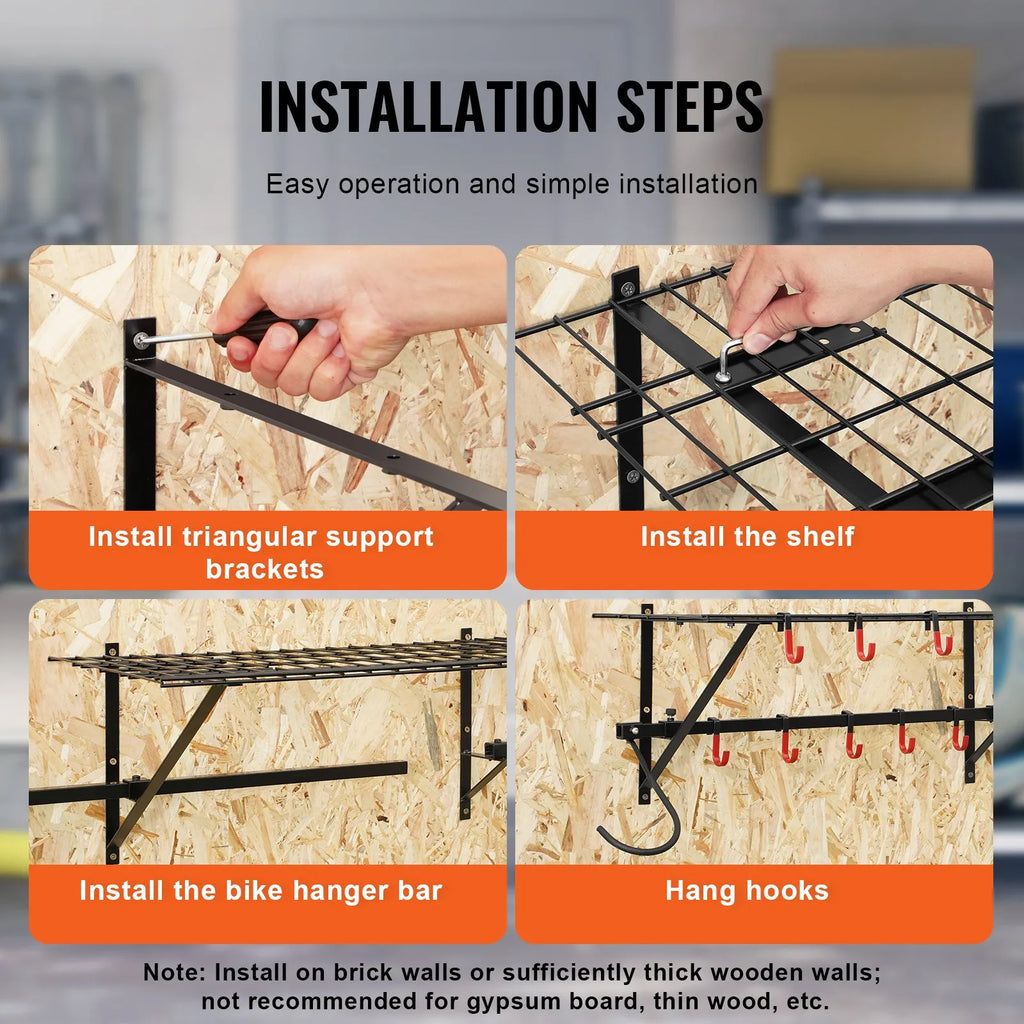 INSTALLATION STEPS

Easy operation and simple installation

Install triangular support brackets

Install the shelf

Install the bike hanger bar

Hang hooks

Note: Install on brick walls or sufficiently thick wooden walls; not recommended for gypsum board, thin wood, etc.