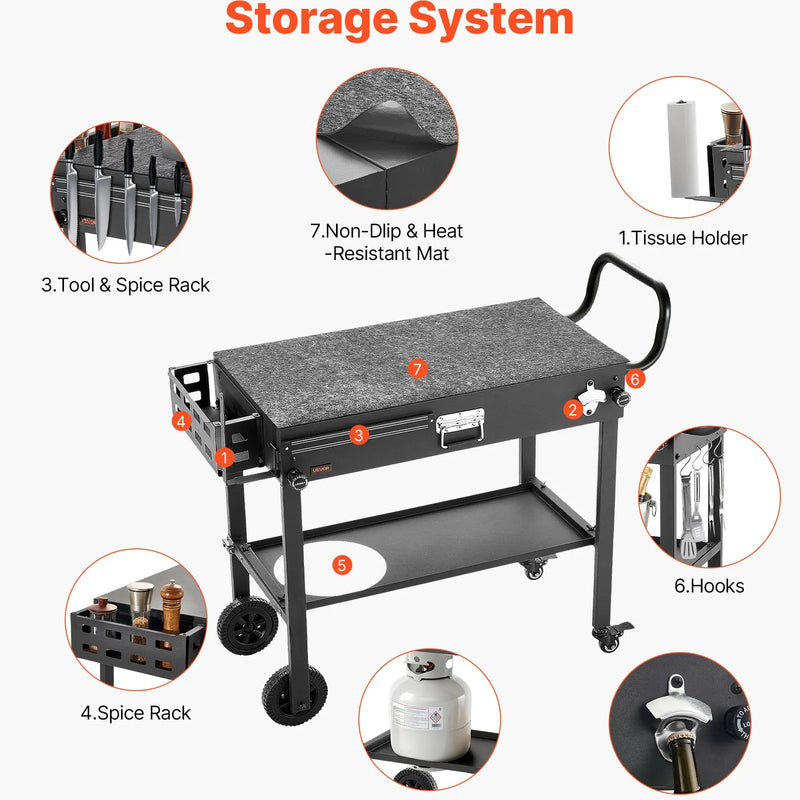 Storage System

3.Tool & Spice Rack

7.Non-Dlip & Heat -Resistant Mat

1.Tissue Holder

7

6

2

4

3

1

VEVOR

5

6.Hooks

4.Spice Rack