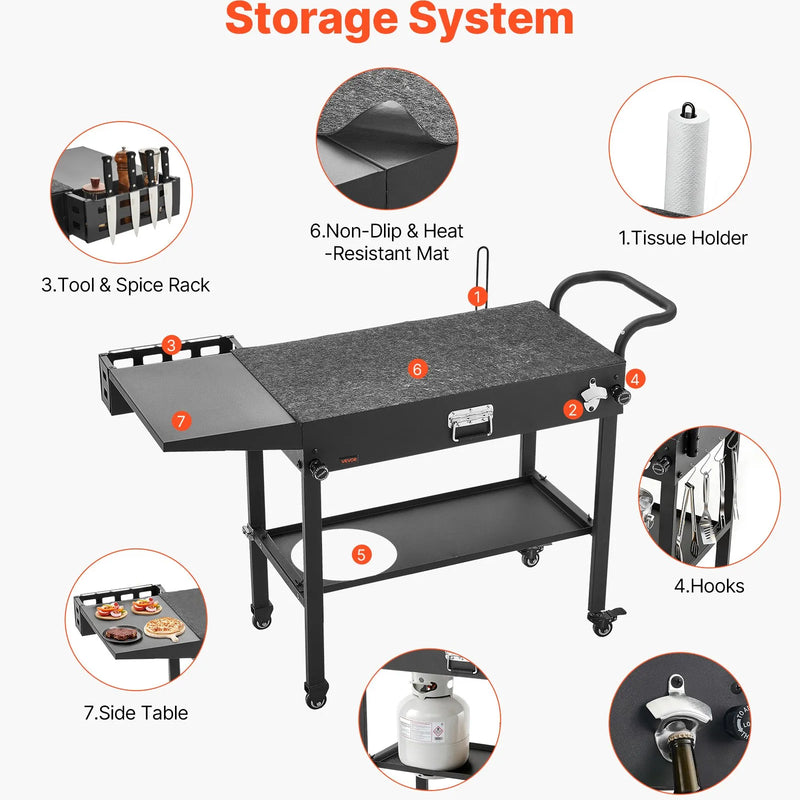 Storage System

3.Tool & Spice Rack

6.Non-Dlip & Heat -Resistant Mat

1.Tissue Holder

1

3

6

4

2

7

VEVOR

5

4.Hooks

7.Side Table