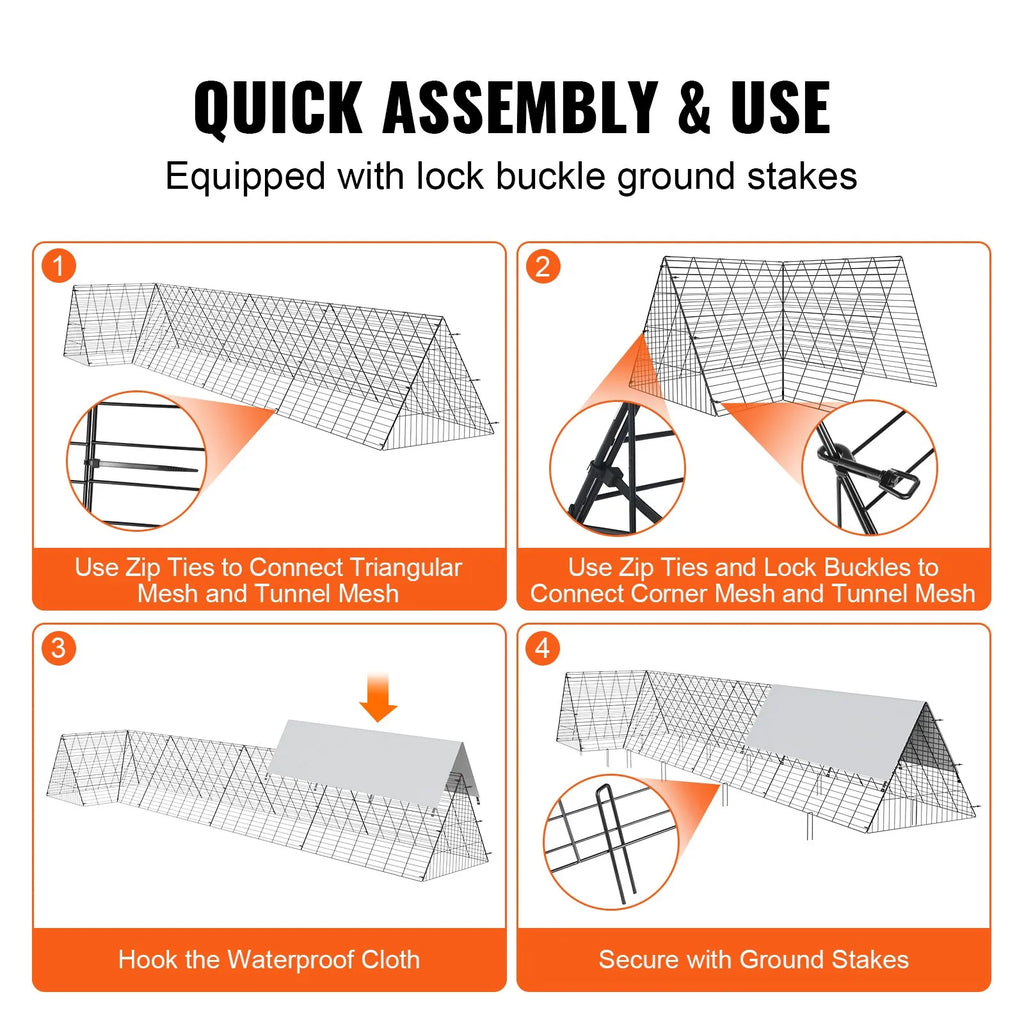 QUICK ASSEMBLY & USE

Equipped with lock buckle ground stakes

1

Use Zip Ties to Connect Triangular Mesh and Tunnel Mesh

2

Use Zip Ties and Lock Buckles to Connect Corner Mesh and Tunnel Mesh

3

Hook the Waterproof Cloth

4

Secure with Ground Stakes