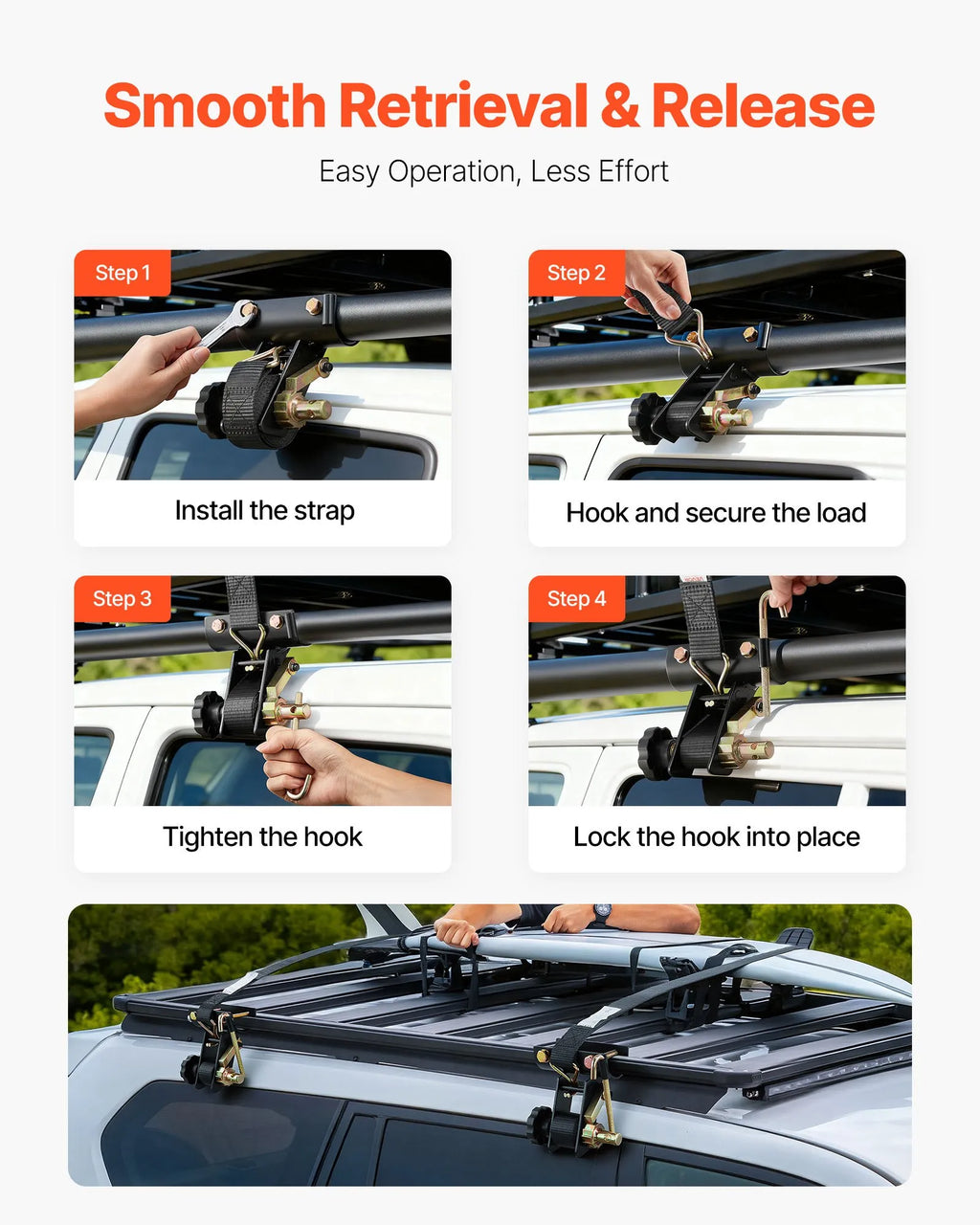 Smooth Retrieval & Release

Easy Operation, Less Effort

Step 1

Install the strap

Step 2

Hook and secure the load

Step 3

Tighten the hook

Step 4

Lock the hook into place