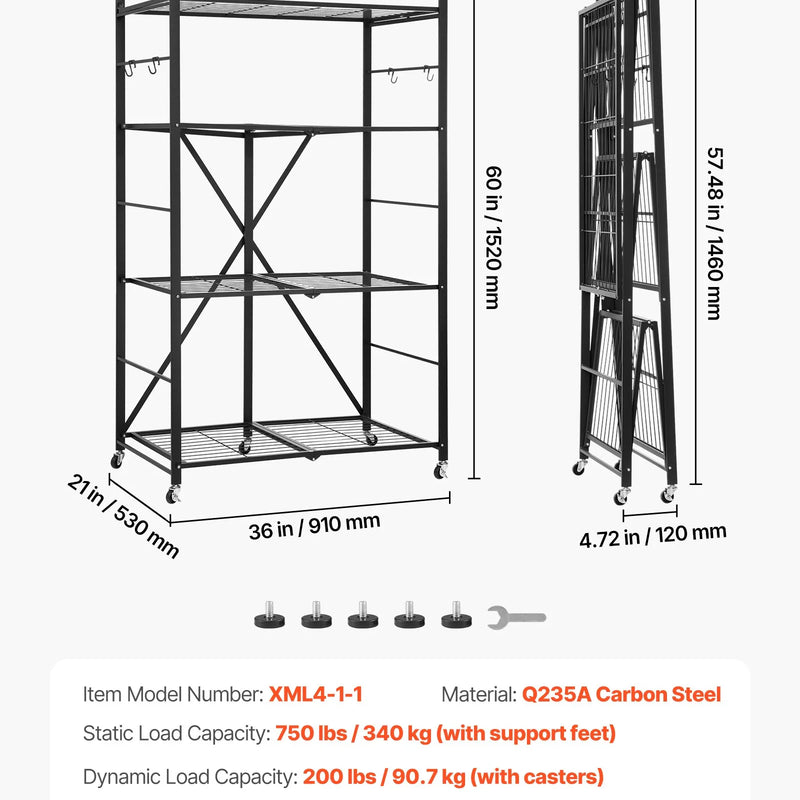 60 in / 1520 mm

57.48 in / 1460 mm

21 in / 530 mm

36 in / 910 mm

4.72 in / 120 mm

Item Model Number: XML4-1-1

Material: Q235A Carbon Steel

Static Load Capacity: 750 lbs / 340 kg (with support feet)

Dynamic Load Capacity: 200 lbs / 90.7 kg (with casters)