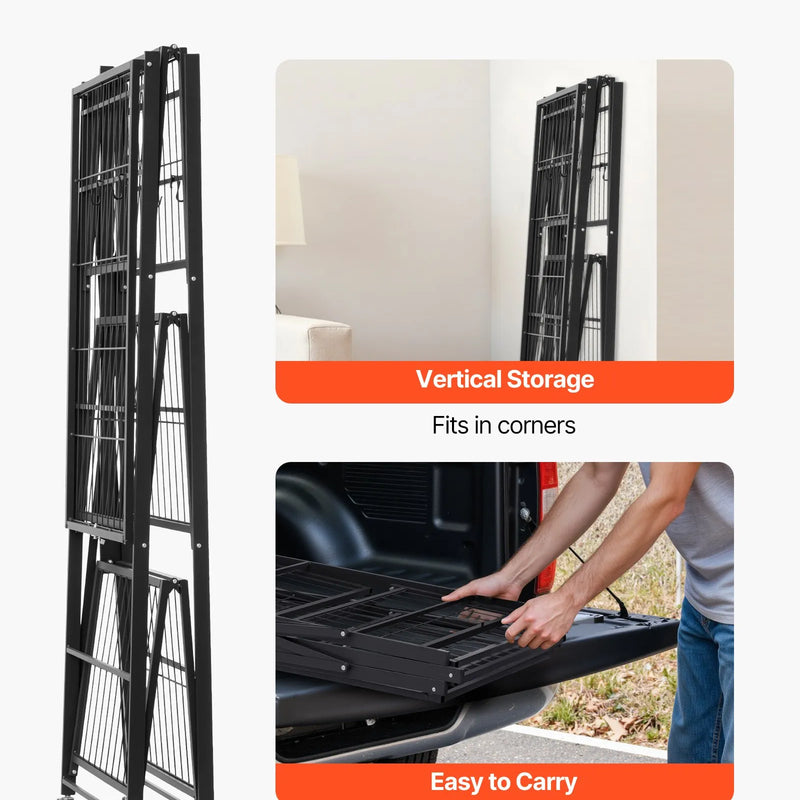 Vertical Storage

Fits in corners

Easy to Carry