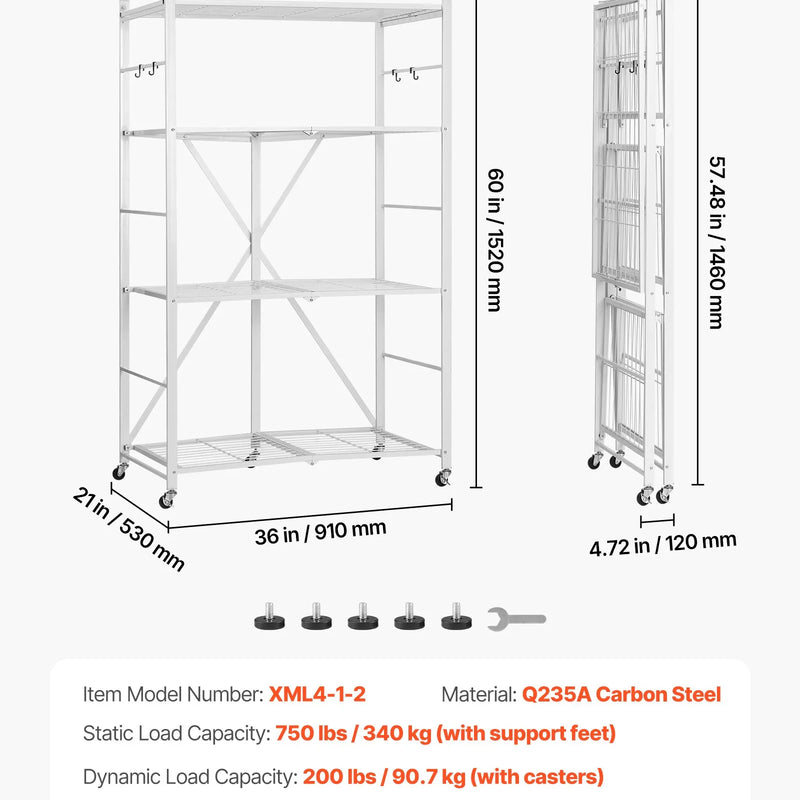 60 in / 1520 mm

57.48 in / 1460 mm

21 in / 530 mm

36 in / 910 mm

4.72 in / 120 mm

Item Model Number: XML4-1-2

Material: Q235A Carbon Steel

Static Load Capacity: 750 lbs / 340 kg (with support feet)

Dynamic Load Capacity: 200 lbs / 90.7 kg (with casters)