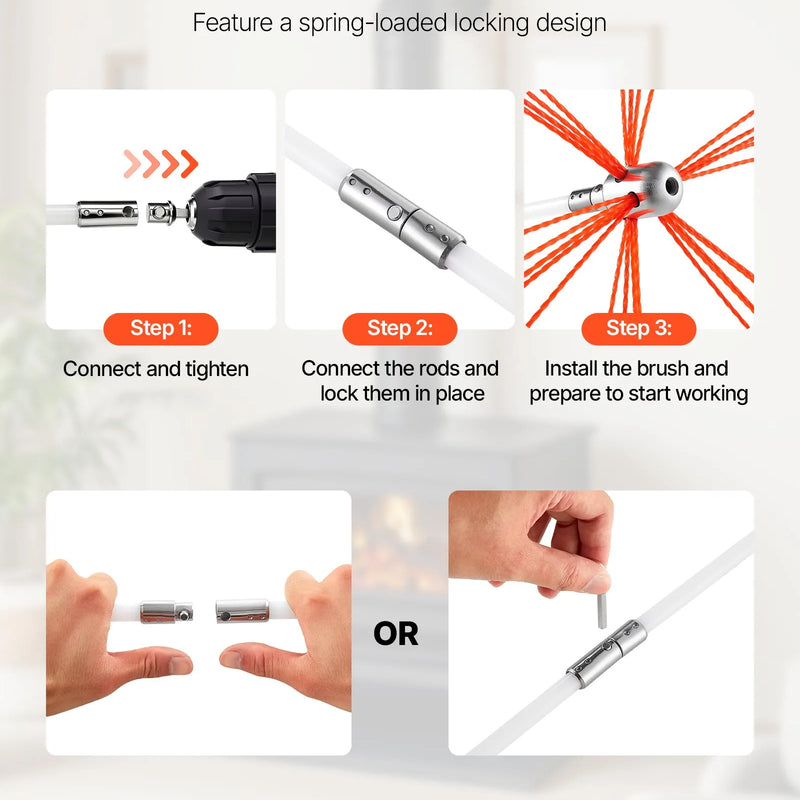 Feature a spring-loaded locking design

Step 1:
Connect and tighten

Step 2:
Connect the rods and lock them in place

Step 3:
Install the brush and prepare to start working

OR