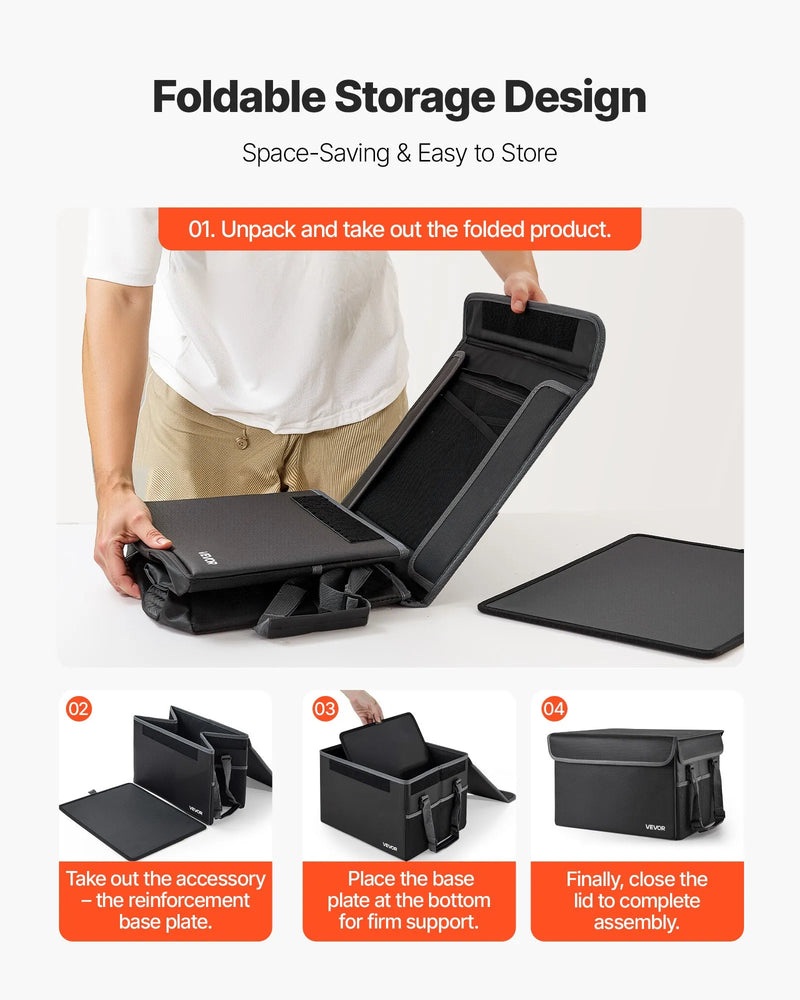 Foldable Storage Design

Space-Saving & Easy to Store

01. Unpack and take out the folded product.

VEVOR

02

VEVOR

Take out the accessory – the reinforcement base plate.

03

VEVOR

Place the base plate at the bottom for firm support.

04

VEVOR

Finally, close the lid to complete assembly.