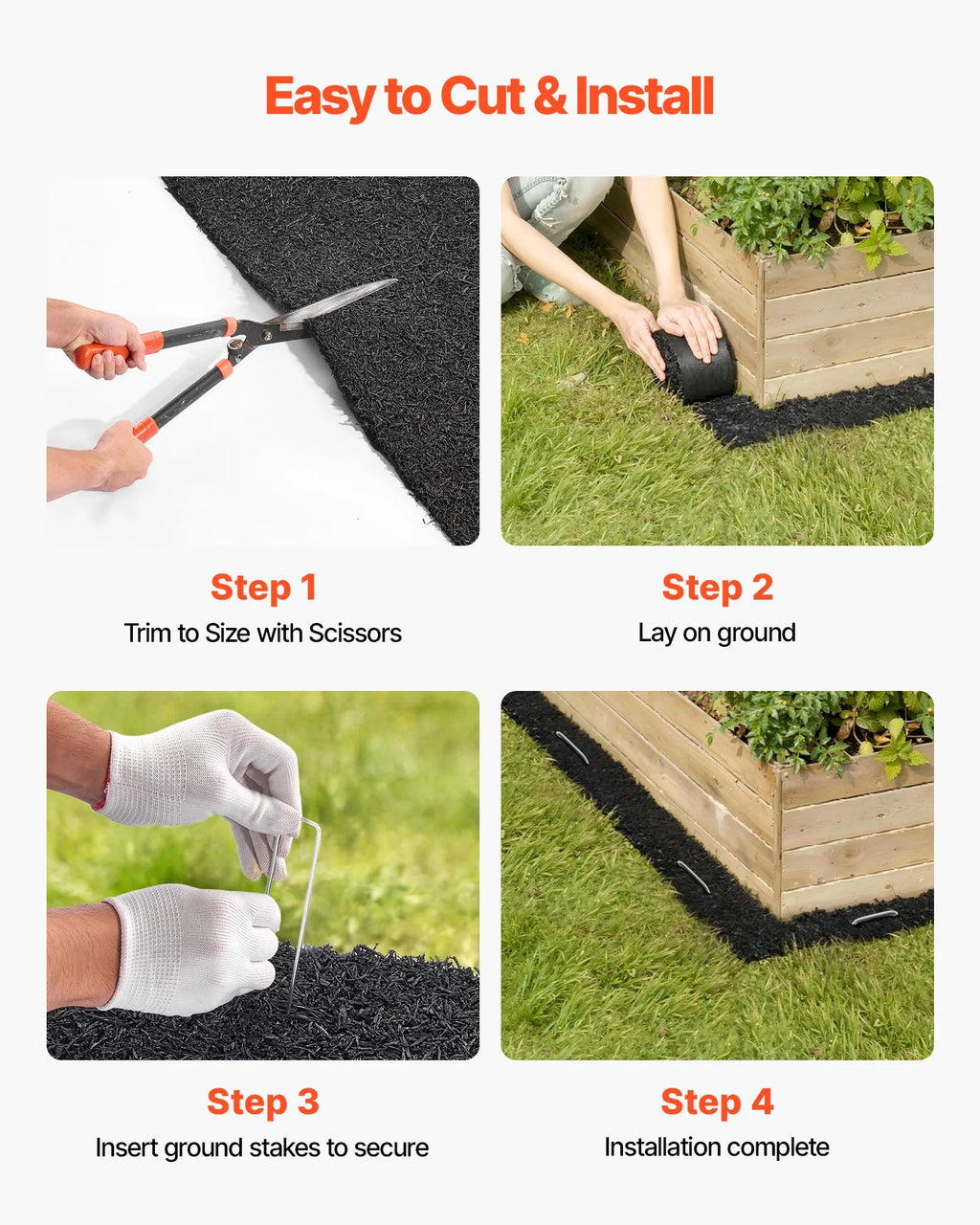 Easy to Cut & Install

Step 1
Trim to Size with Scissors

Step 2
Lay on ground

Step 3
Insert ground stakes to secure

Step 4
Installation complete