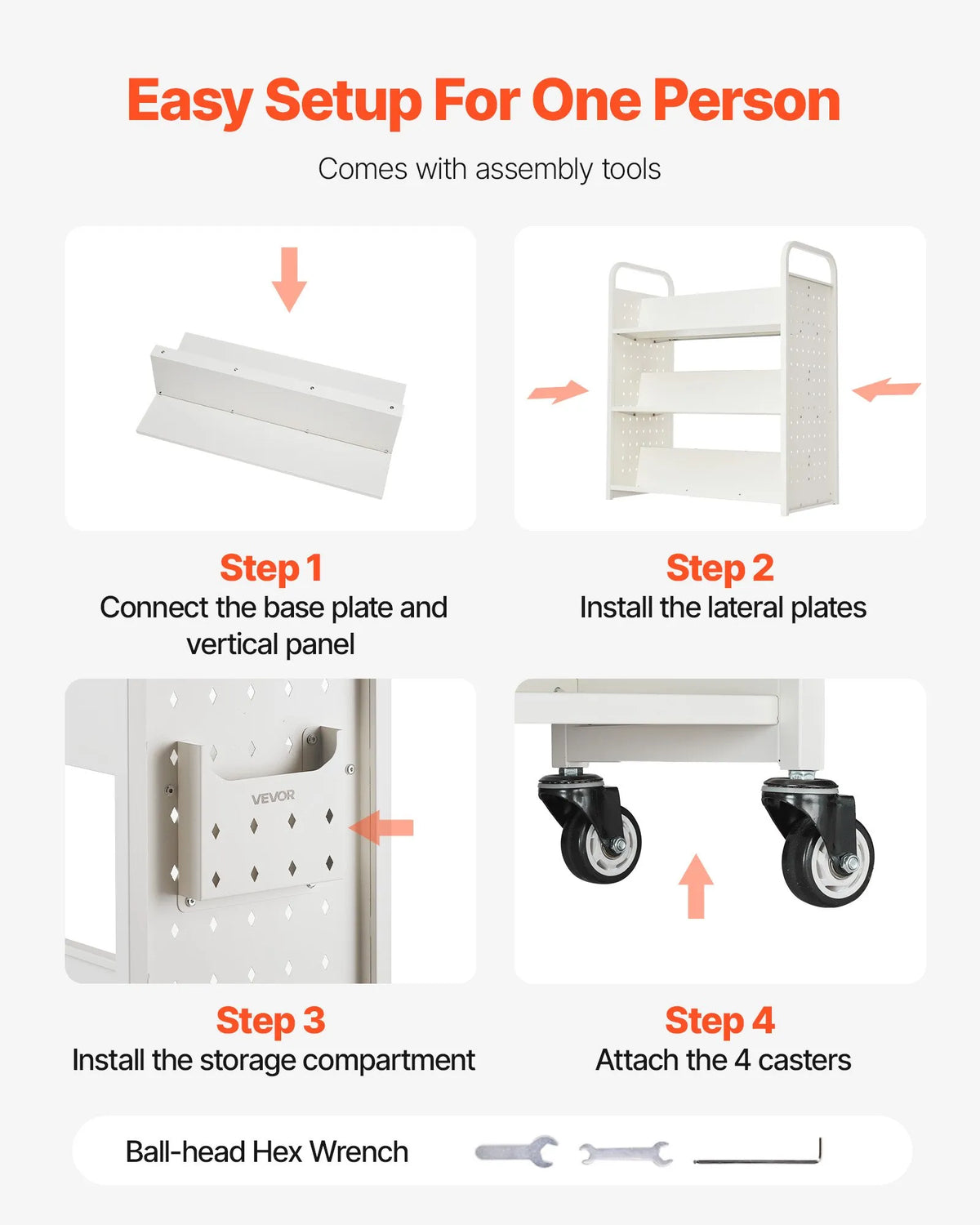 Easy Setup For One Person

Comes with assembly tools

Step 1
Connect the base plate and vertical panel

Step 2
Install the lateral plates

VEVOR

Step 3
Install the storage compartment

Step 4
Attach the 4 casters

Ball-head Hex Wrench