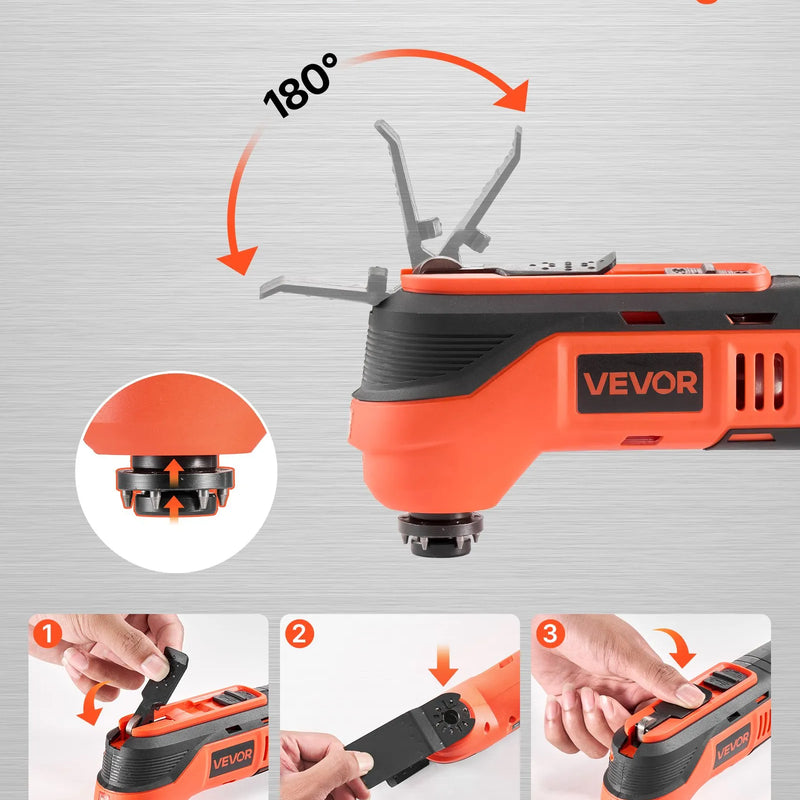 180°

VEVOR

1

VEVOR

2

3

VEVOR