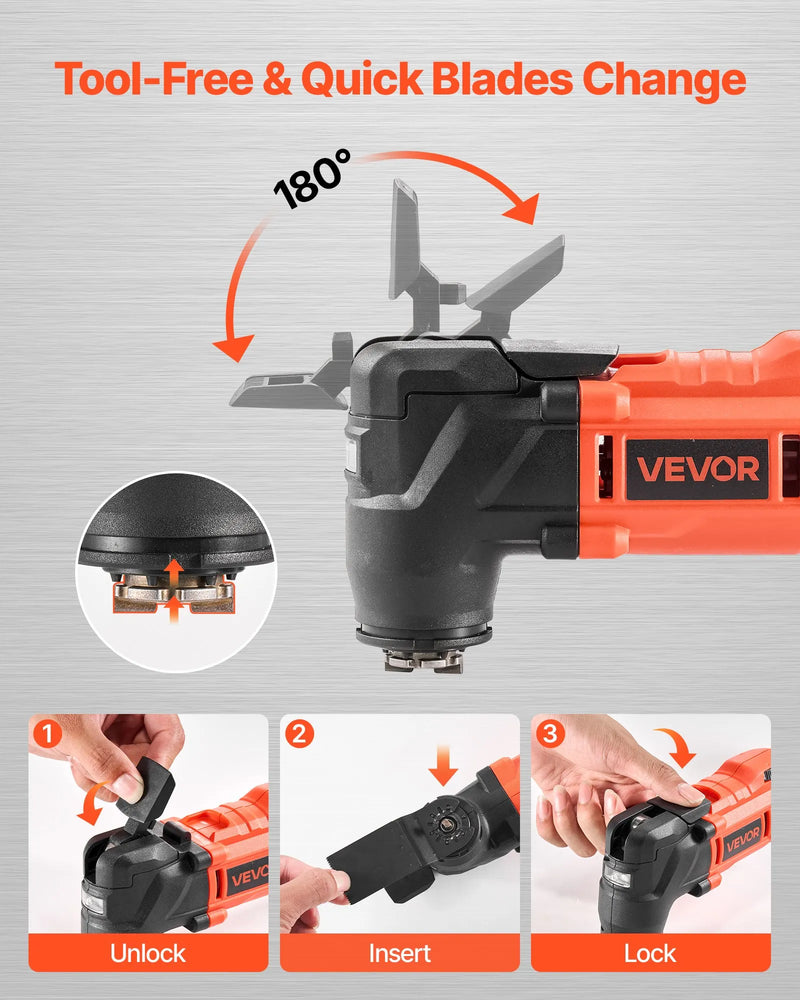 Tool-Free & Quick Blades Change

180°

VEVOR

1

VEVOR

Unlock

2

Insert

3

VEVOR

Lock