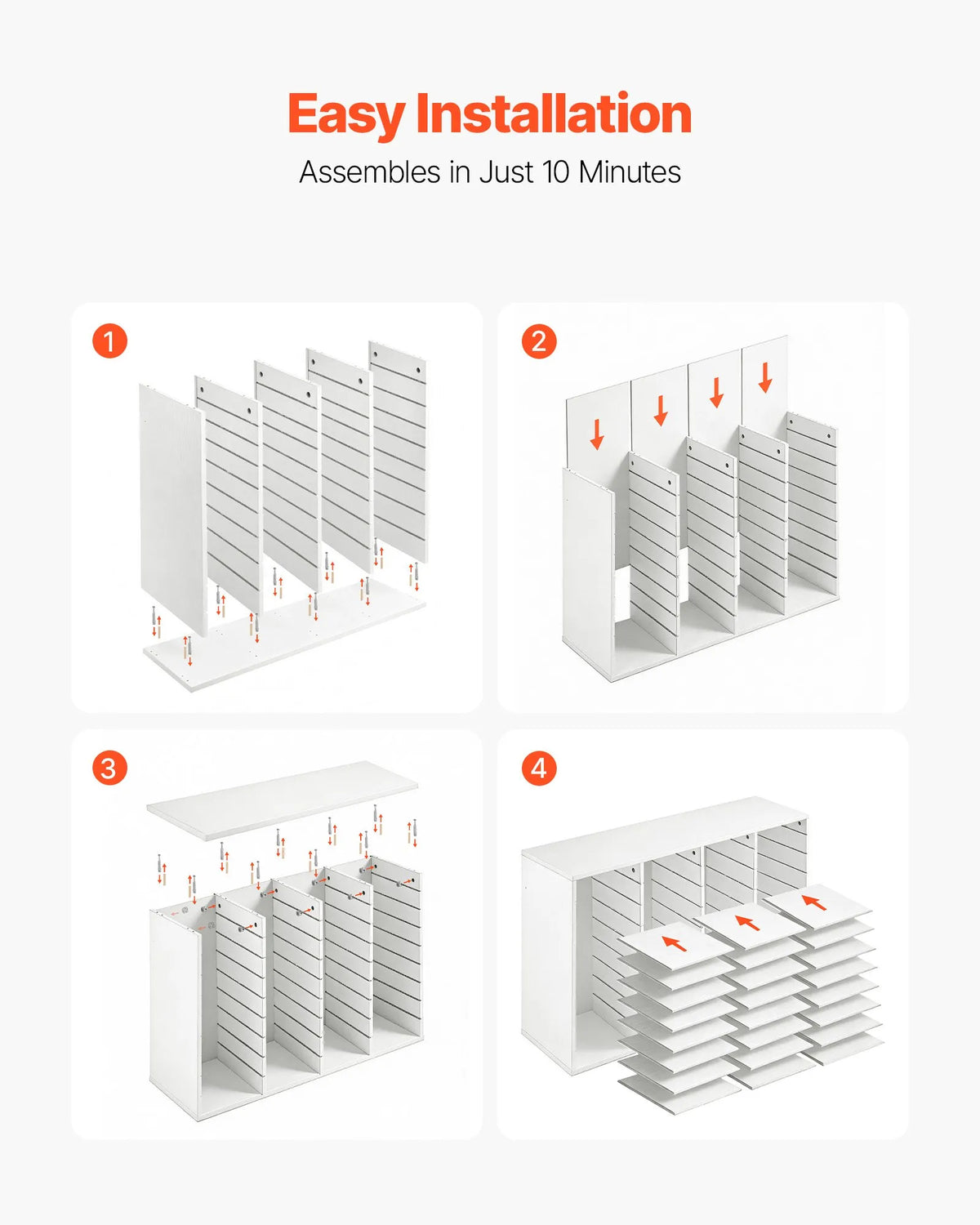 Easy Installation
Assembles in Just 10 Minutes

1

2

3

4