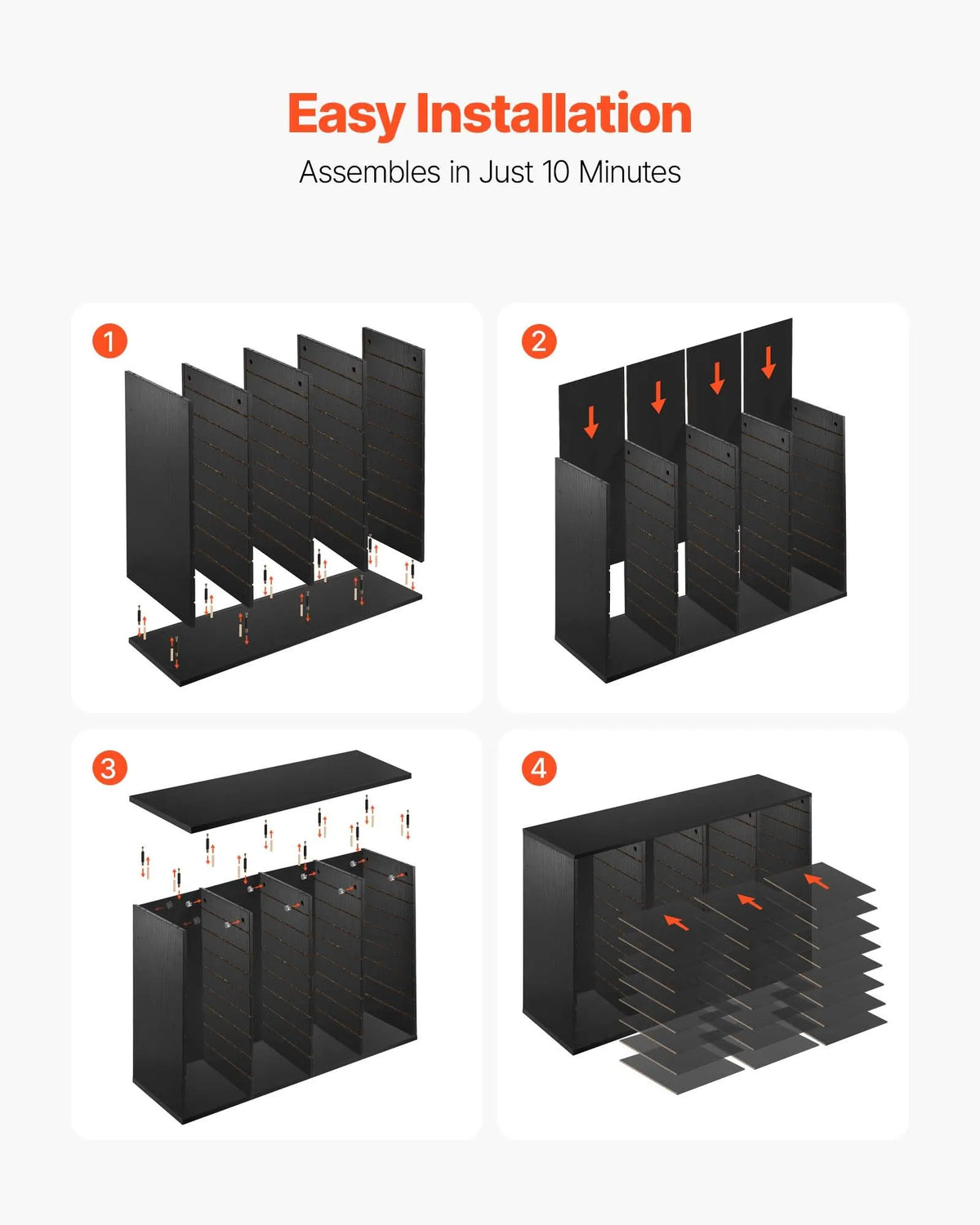 Easy Installation

Assembles in Just 10 Minutes

1

2

3

4