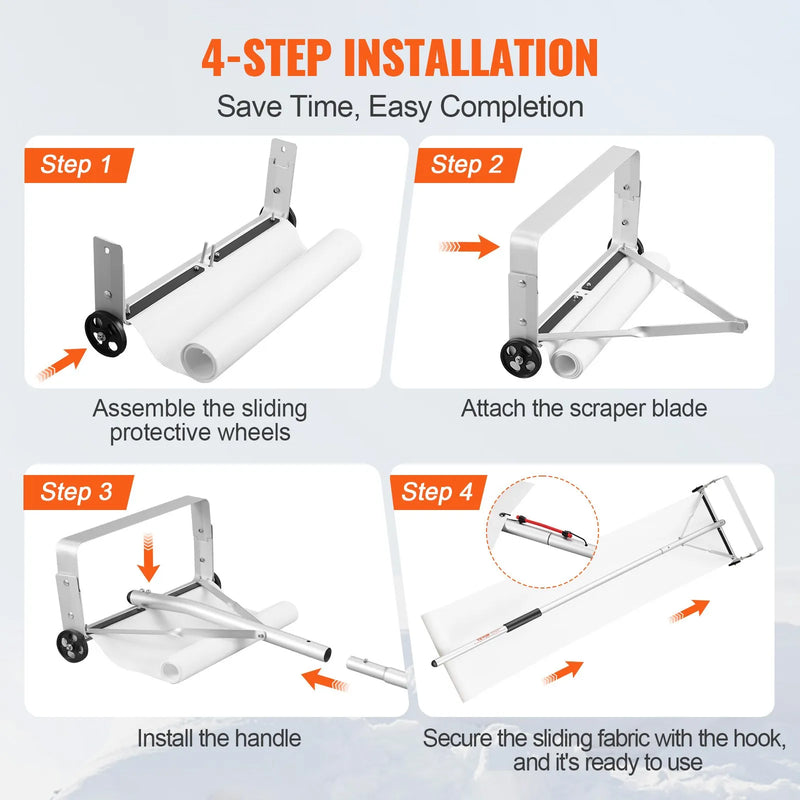 4-STEP INSTALLATION

Save Time, Easy Completion

Step 1

Assemble the sliding protective wheels

Step 2

Attach the scraper blade

Step 3

Install the handle

Step 4

Secure the sliding fabric with the hook, and it's ready to use