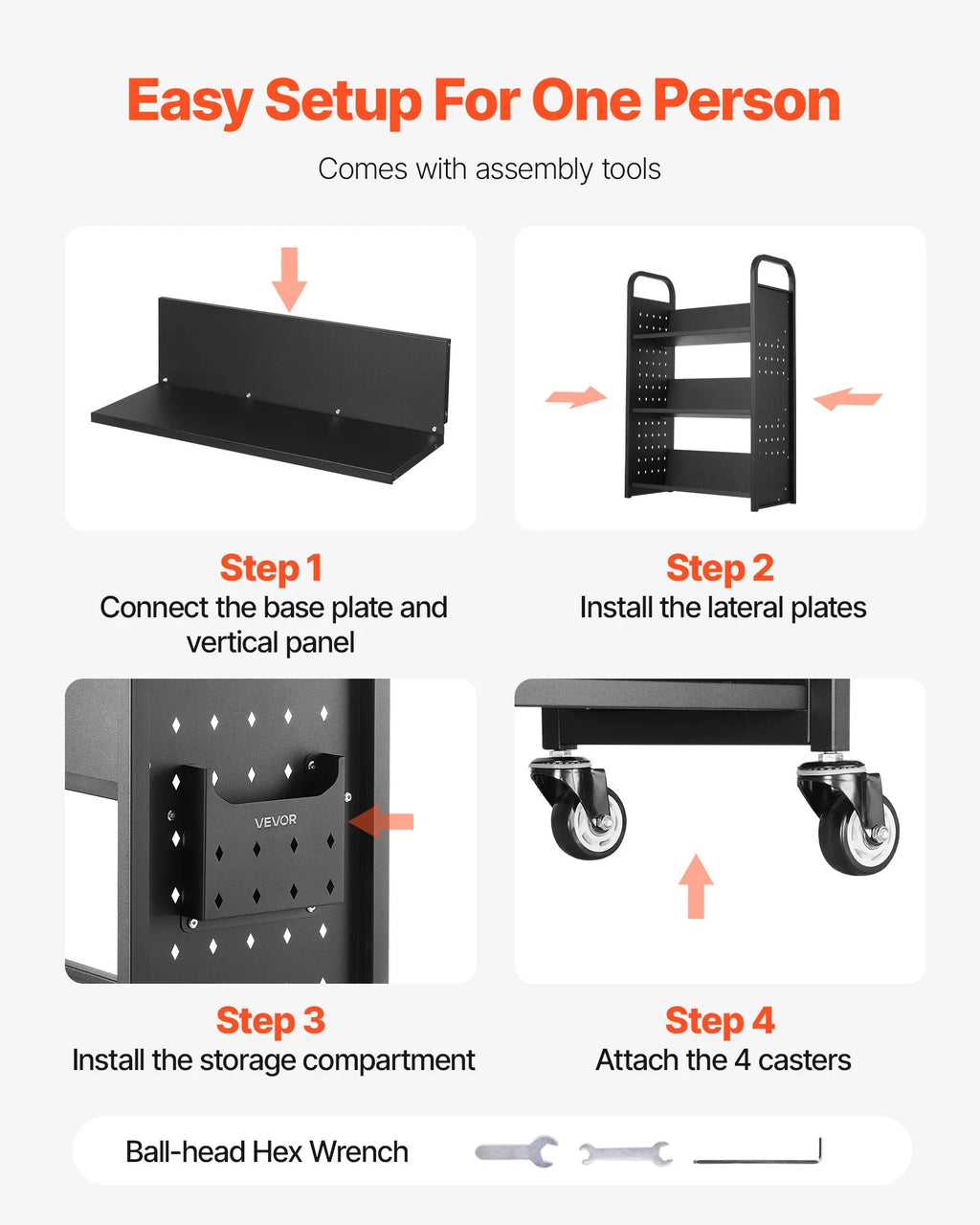 Easy Setup For One Person

Comes with assembly tools

Step 1
Connect the base plate and vertical panel

Step 2
Install the lateral plates

VEVOR

Step 3
Install the storage compartment

Step 4
Attach the 4 casters

Ball-head Hex Wrench