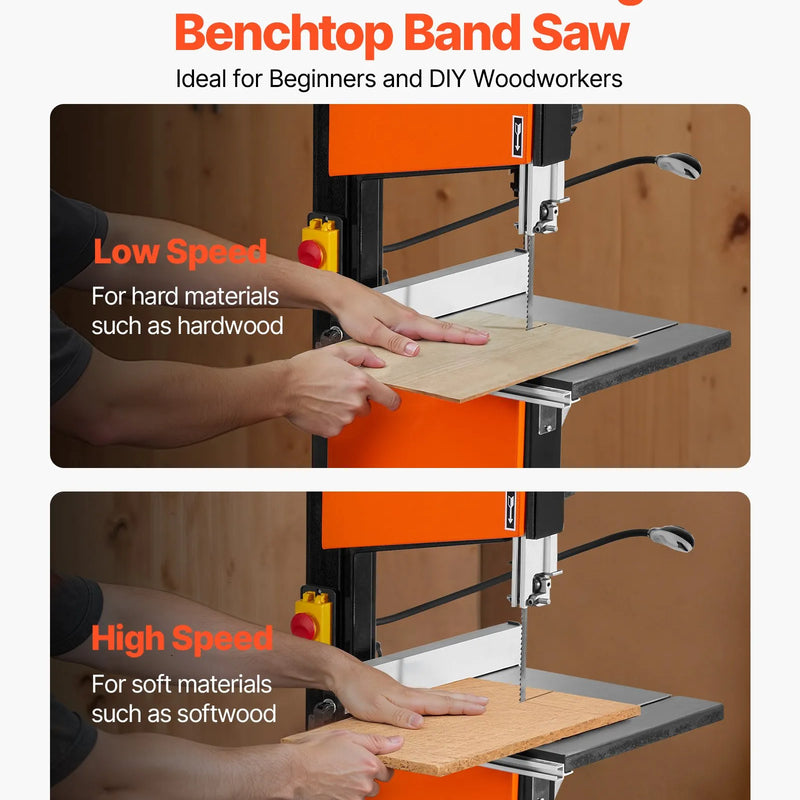 Benchtop Band Saw
Ideal for Beginners and DIY Woodworkers

Low Speed
For hard materials such as hardwood

High Speed
For soft materials such as softwood