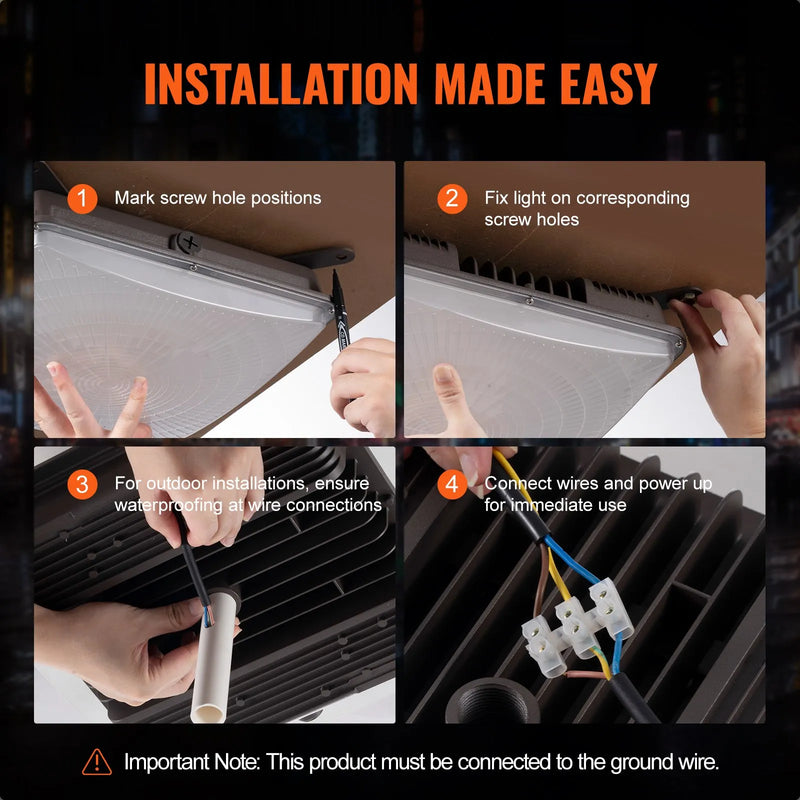 INSTALLATION MADE EASY

1 Mark screw hole positions

2 Fix light on corresponding screw holes

3 For outdoor installations, ensure waterproofing at wire connections

4 Connect wires and power up for immediate use

Important Note: This product must be connected to the ground wire.