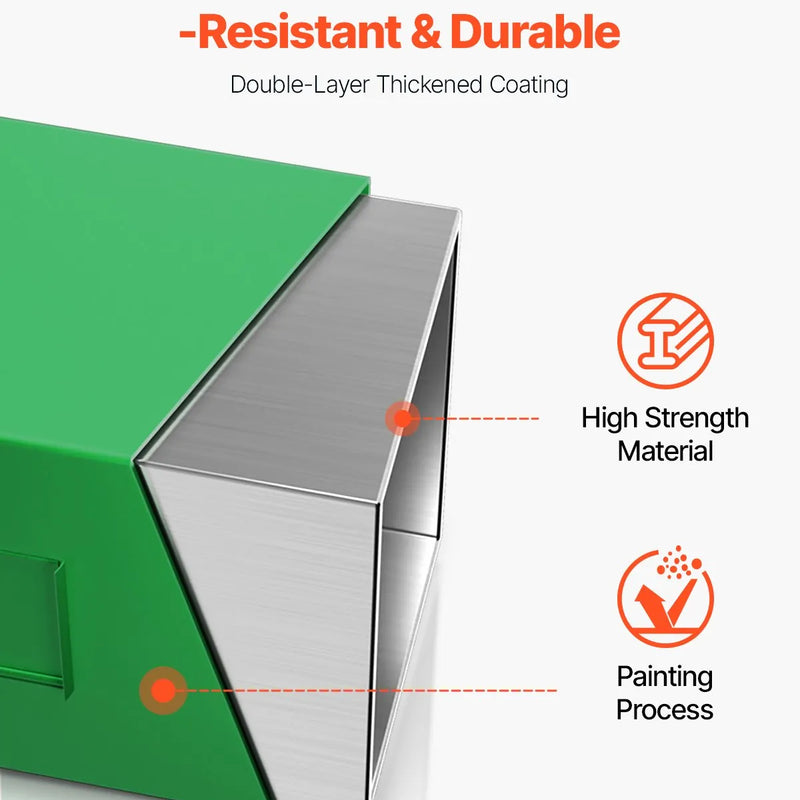 -Resistant & Durable

Double-Layer Thickened Coating

High Strength Material

Painting Process