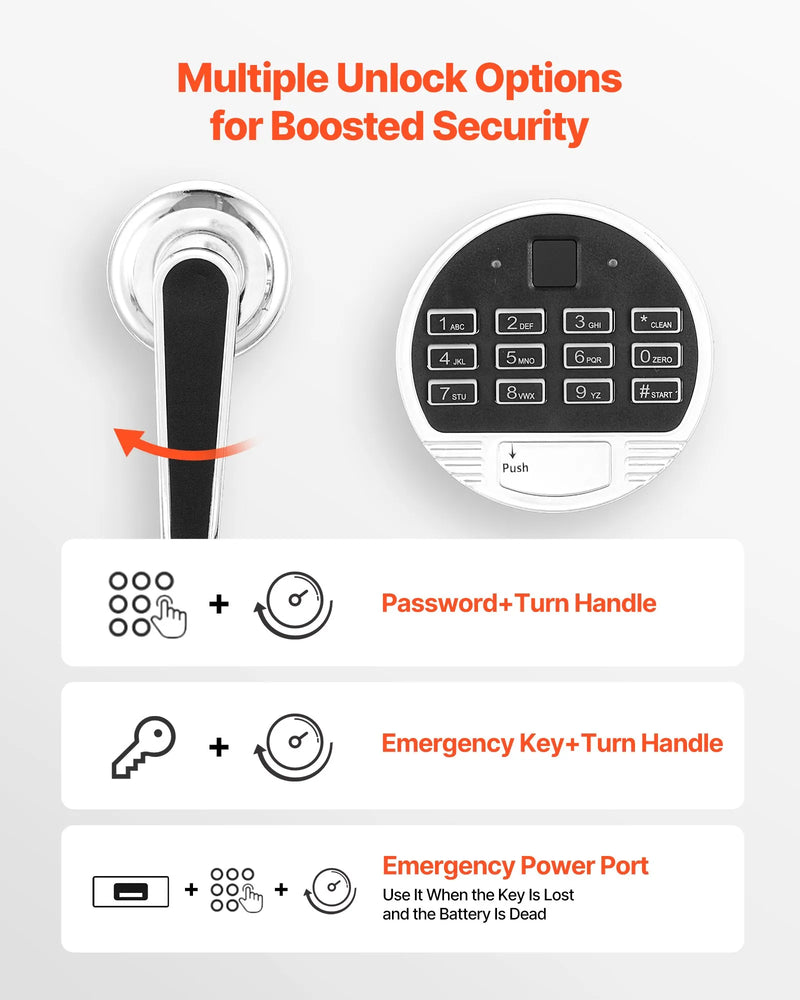 Multiple Unlock Options for Boosted Security

1 ABC
2 DEF
3 GHI
* CLEAN
4 JKL
5 MNO
6 PQR
0 ZERO
7 STU
8 VWX
9 YZ
# START

Push

+

Password+Turn Handle

+

Emergency Key+Turn Handle

+ +

Emergency Power Port
Use It When the Key Is Lost and the Battery Is Dead