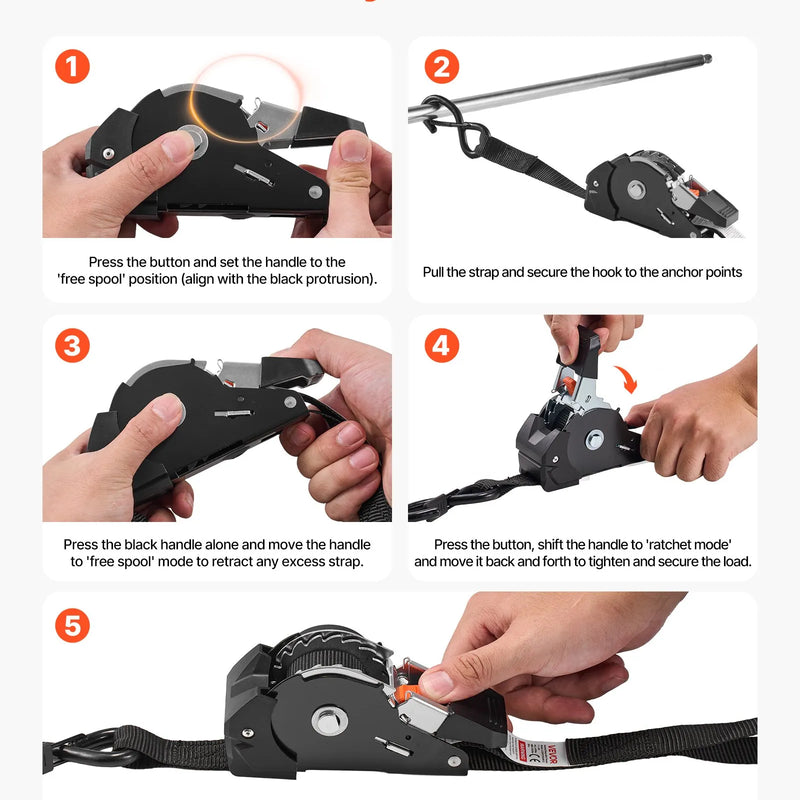 1

Press the button and set the handle to the 'free spool' position (align with the black protrusion).

2

Pull the strap and secure the hook to the anchor points

3

Press the black handle alone and move the handle to 'free spool' mode to retract any excess strap.

4

Press the button, shift the handle to 'ratchet mode' and move it back and forth to tighten and secure the load.

5

VEVOR