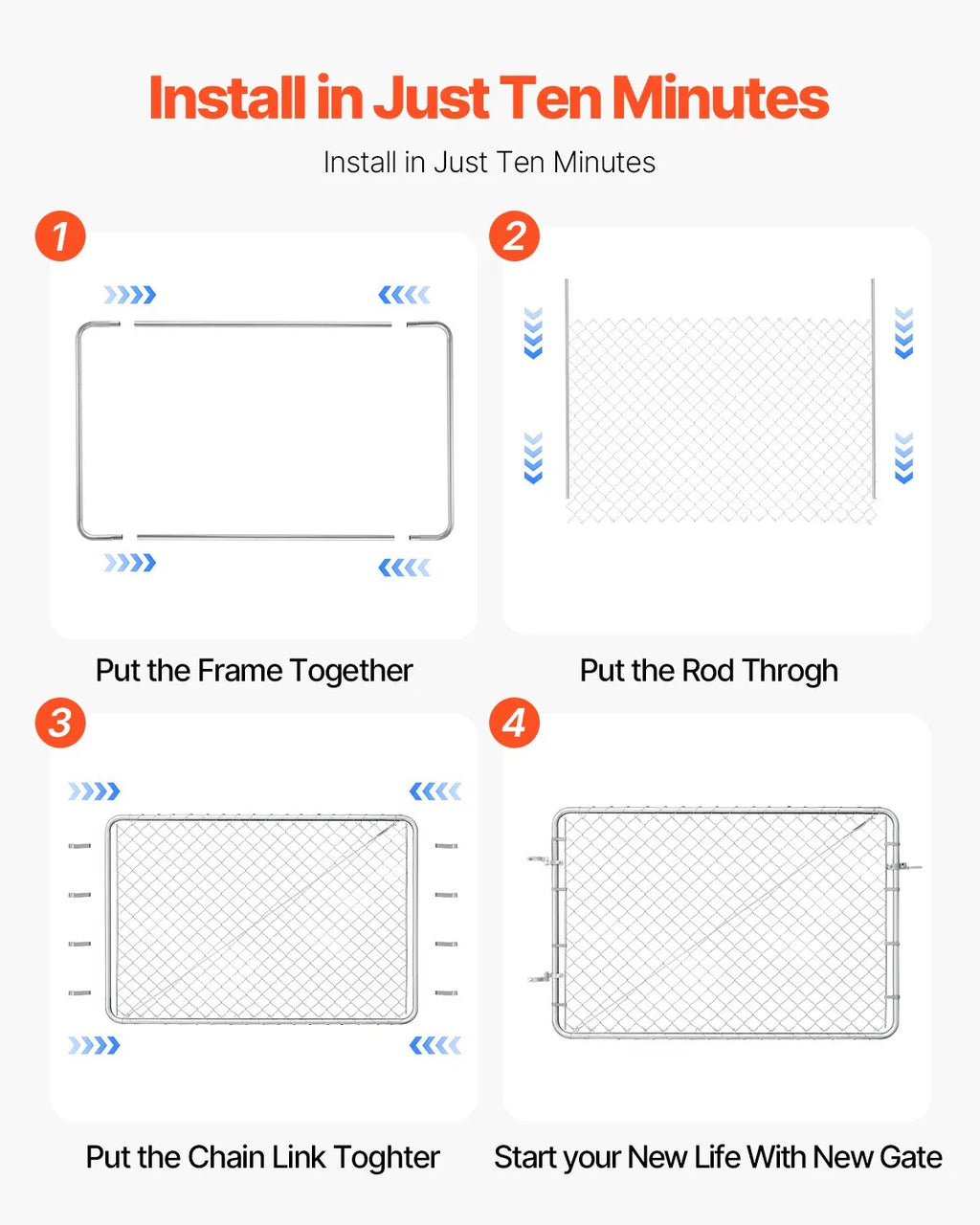 Install in Just Ten Minutes

Install in Just Ten Minutes

1

Put the Frame Together

2

Put the Rod Throgh

3

Put the Chain Link Toghter

4

Start your New Life With New Gate