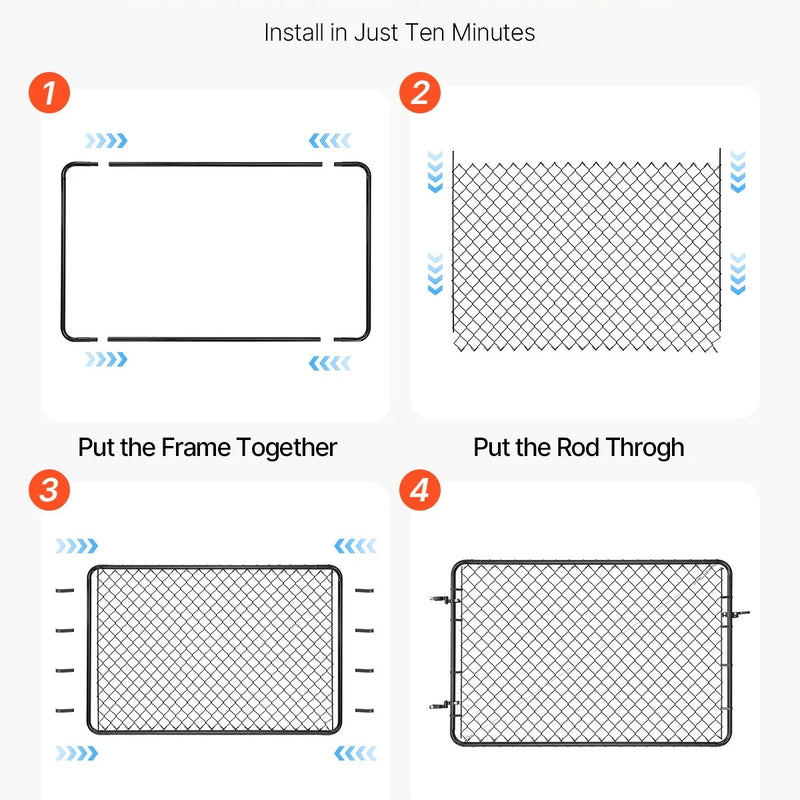 Install in Just Ten Minutes

1

2

Put the Frame Together

Put the Rod Throgh

3

4