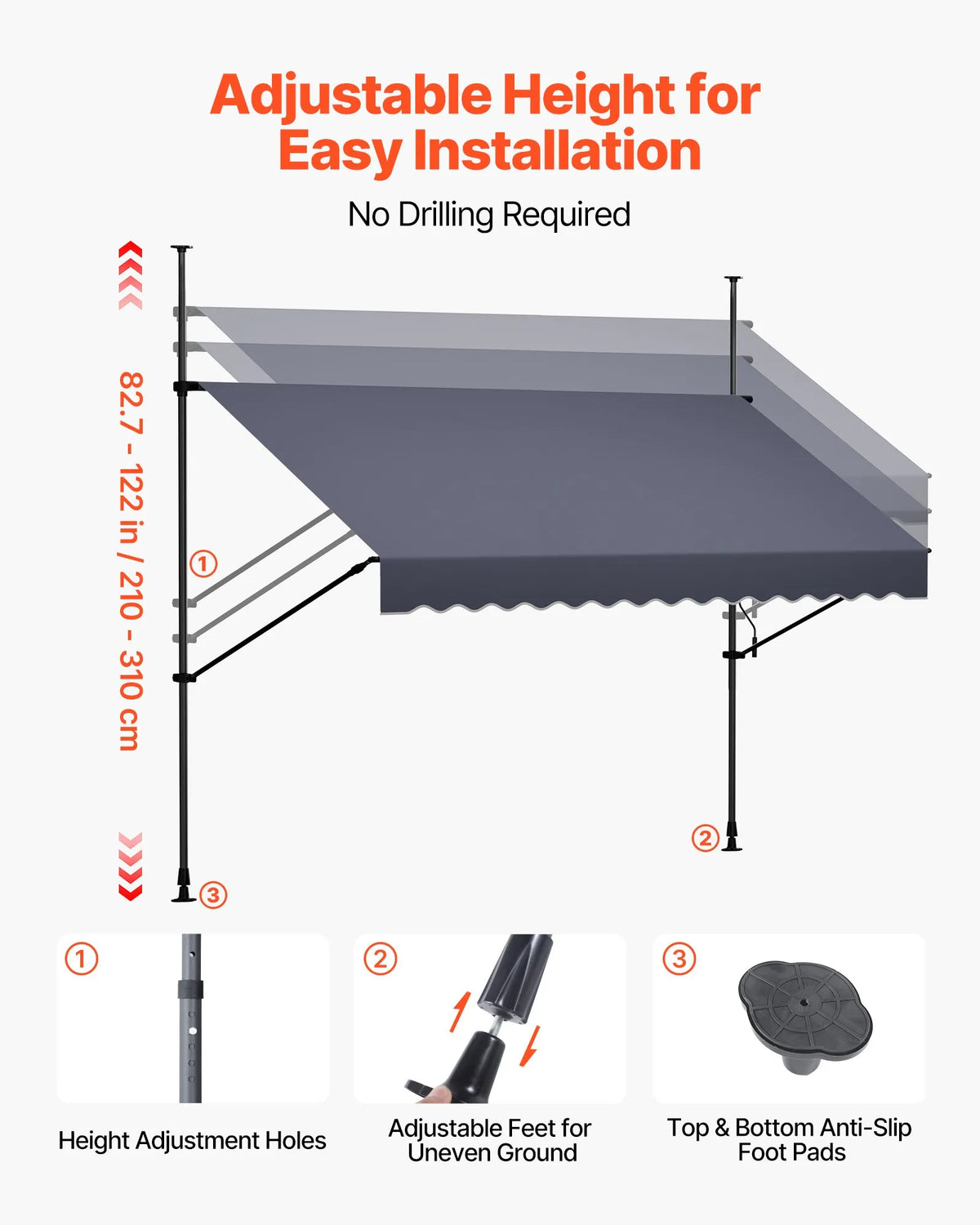 Adjustable Height for Easy Installation

No Drilling Required

82.7 - 122 in / 210 - 310 cm

①

②

③

①

Height Adjustment Holes

②

Adjustable Feet for Uneven Ground

③

Top & Bottom Anti-Slip Foot Pads