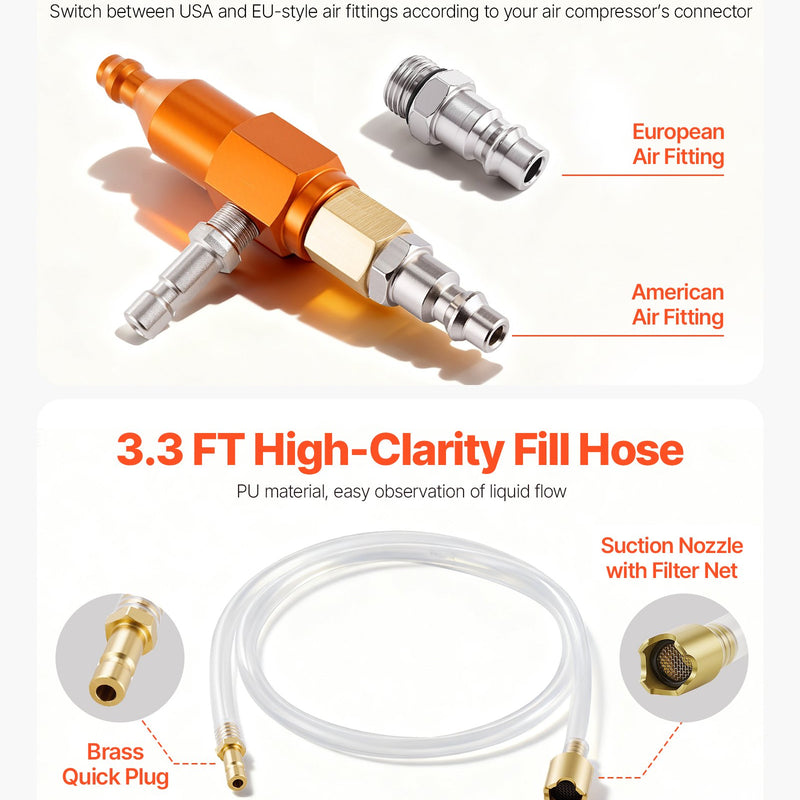 Switch between USA and EU-style air fittings according to your air compressor's connector

European Air Fitting

American Air Fitting

3.3 FT High-Clarity Fill Hose

PU material, easy observation of liquid flow

Suction Nozzle with Filter Net

Brass Quick Plug