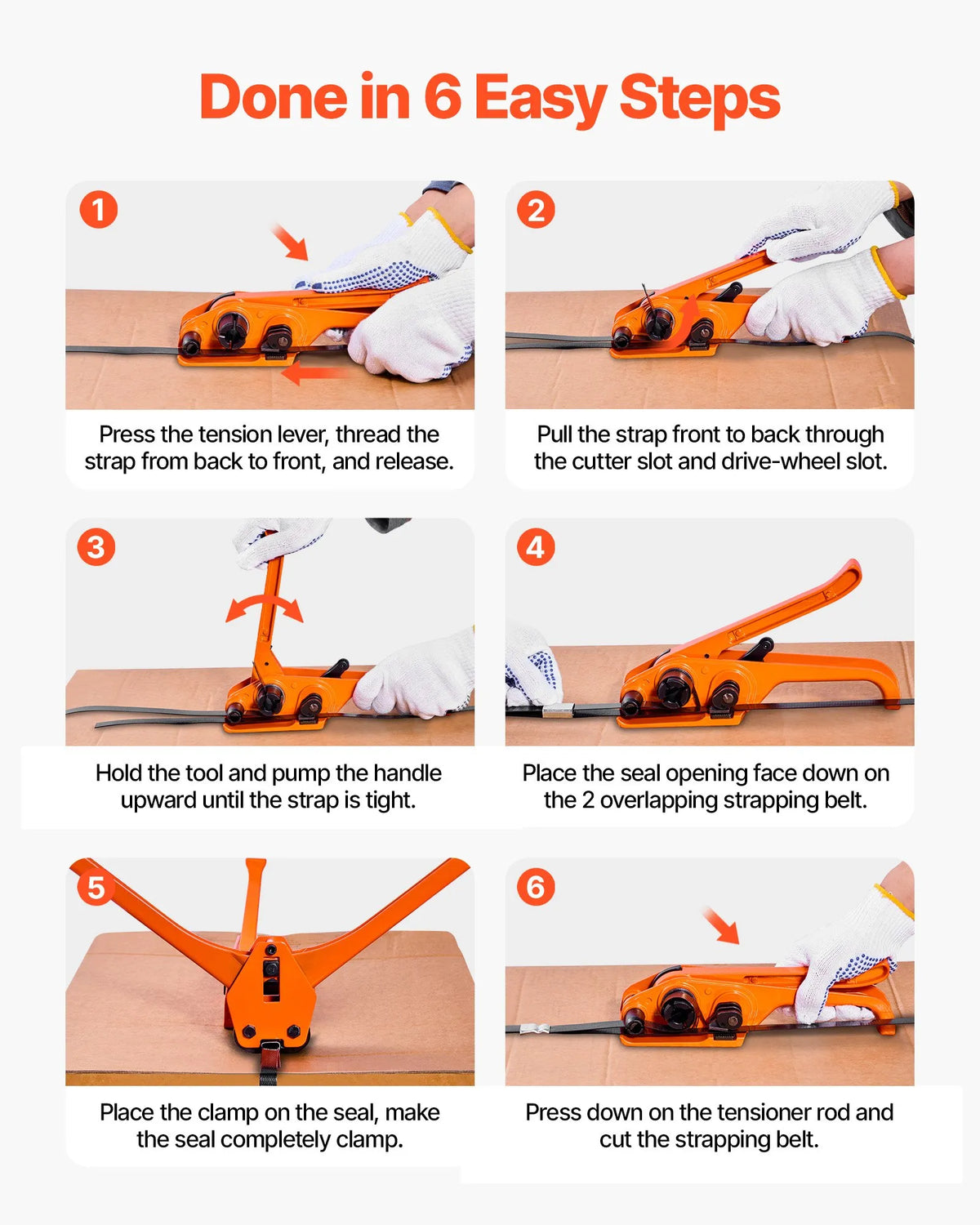 Done in 6 Easy Steps

1

Press the tension lever, thread the strap from back to front, and release.

2

Pull the strap front to back through the cutter slot and drive-wheel slot.

3

Hold the tool and pump the handle upward until the strap is tight.

4

Place the seal opening face down on the 2 overlapping strapping belt.

5

Place the clamp on the seal, make the seal completely clamp.

6

Press down on the tensioner rod and cut the strapping belt.