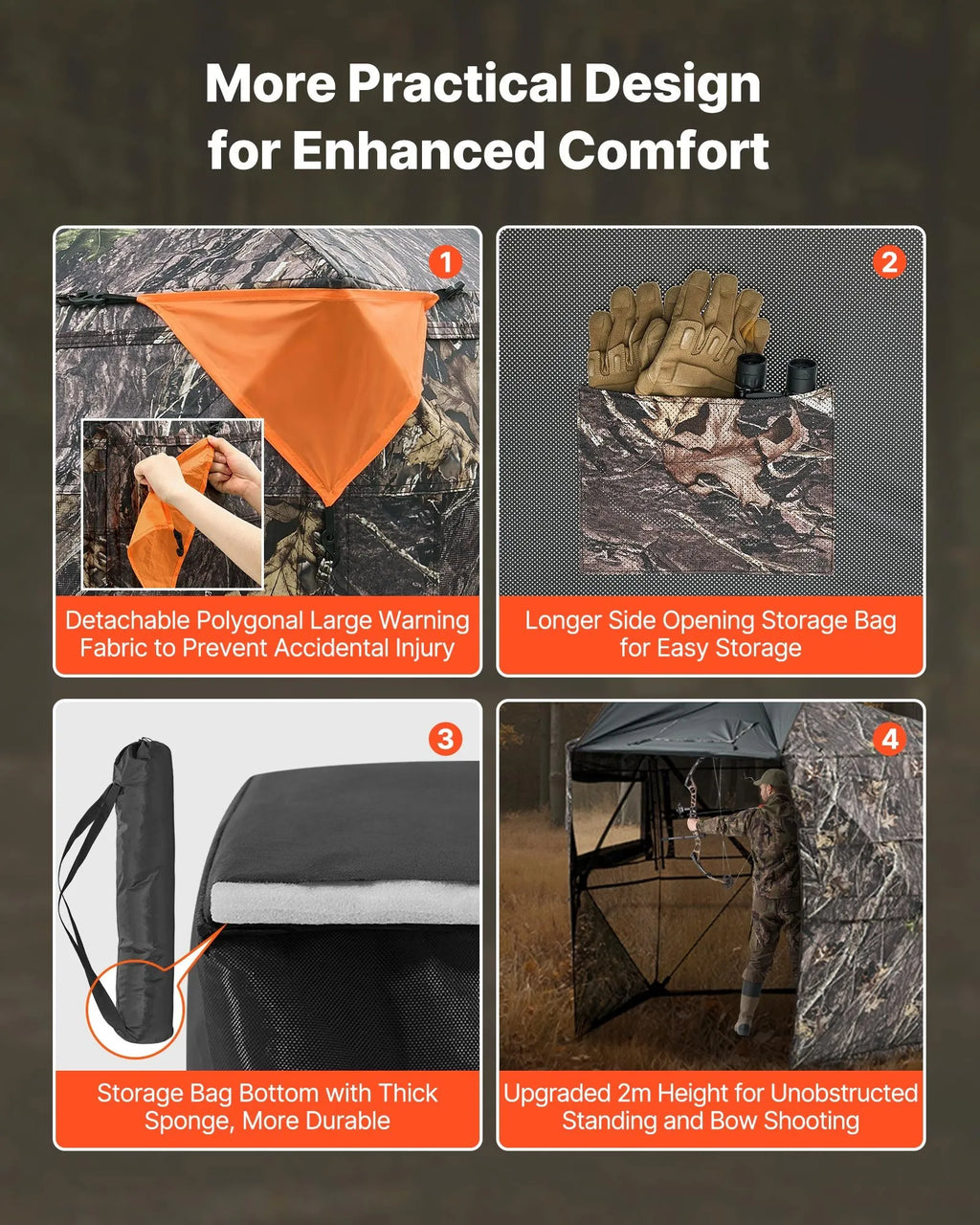 More Practical Design for Enhanced Comfort

1

Detachable Polygonal Large Warning Fabric to Prevent Accidental Injury

2

Longer Side Opening Storage Bag for Easy Storage

3

Storage Bag Bottom with Thick Sponge, More Durable

4

Upgraded 2m Height for Unobstructed Standing and Bow Shooting