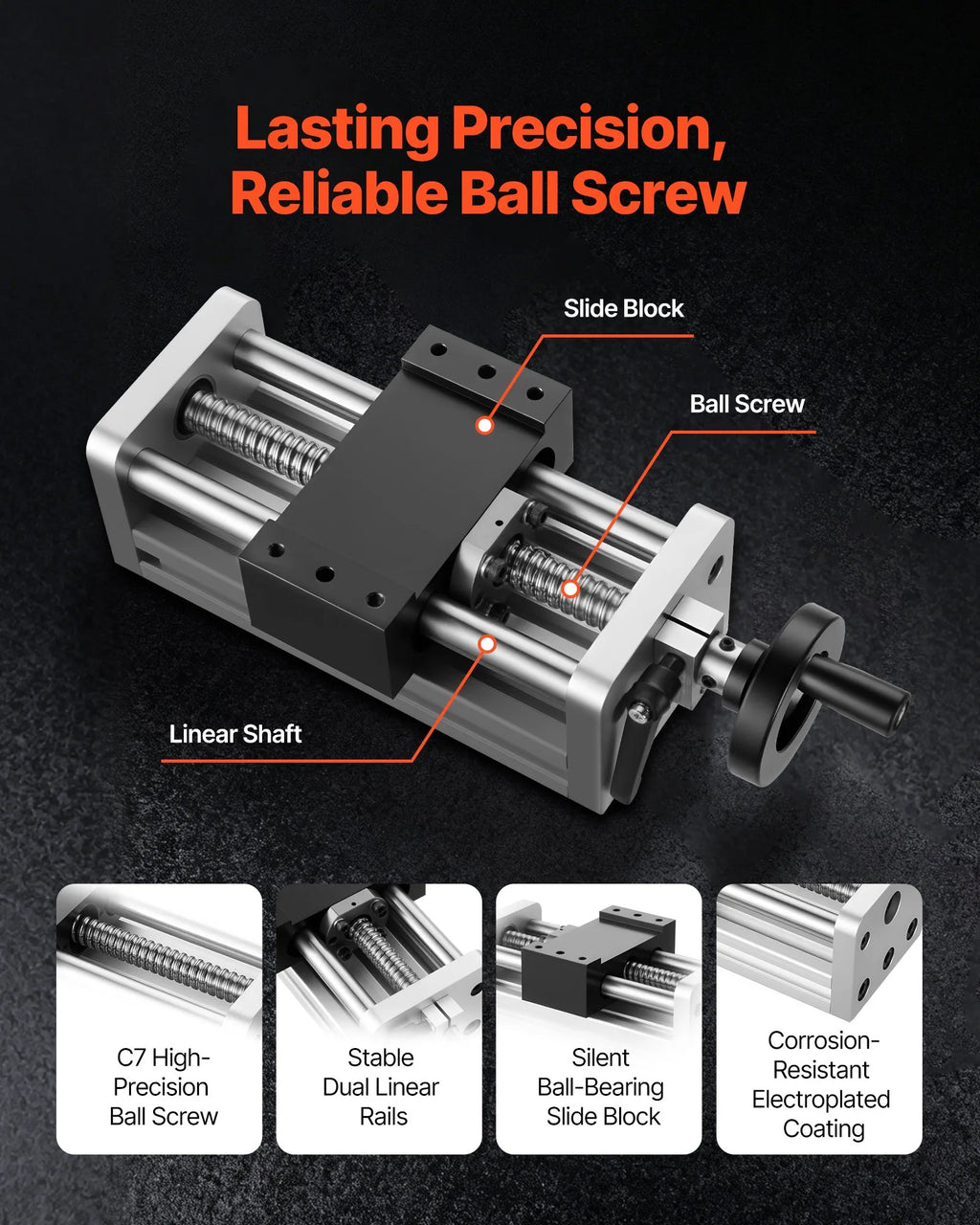 Lasting Precision, Reliable Ball Screw

Slide Block

Ball Screw

Linear Shaft

C7 High-Precision Ball Screw

Stable Dual Linear Rails

Silent Ball-Bearing Slide Block

Corrosion-Resistant Electroplated Coating